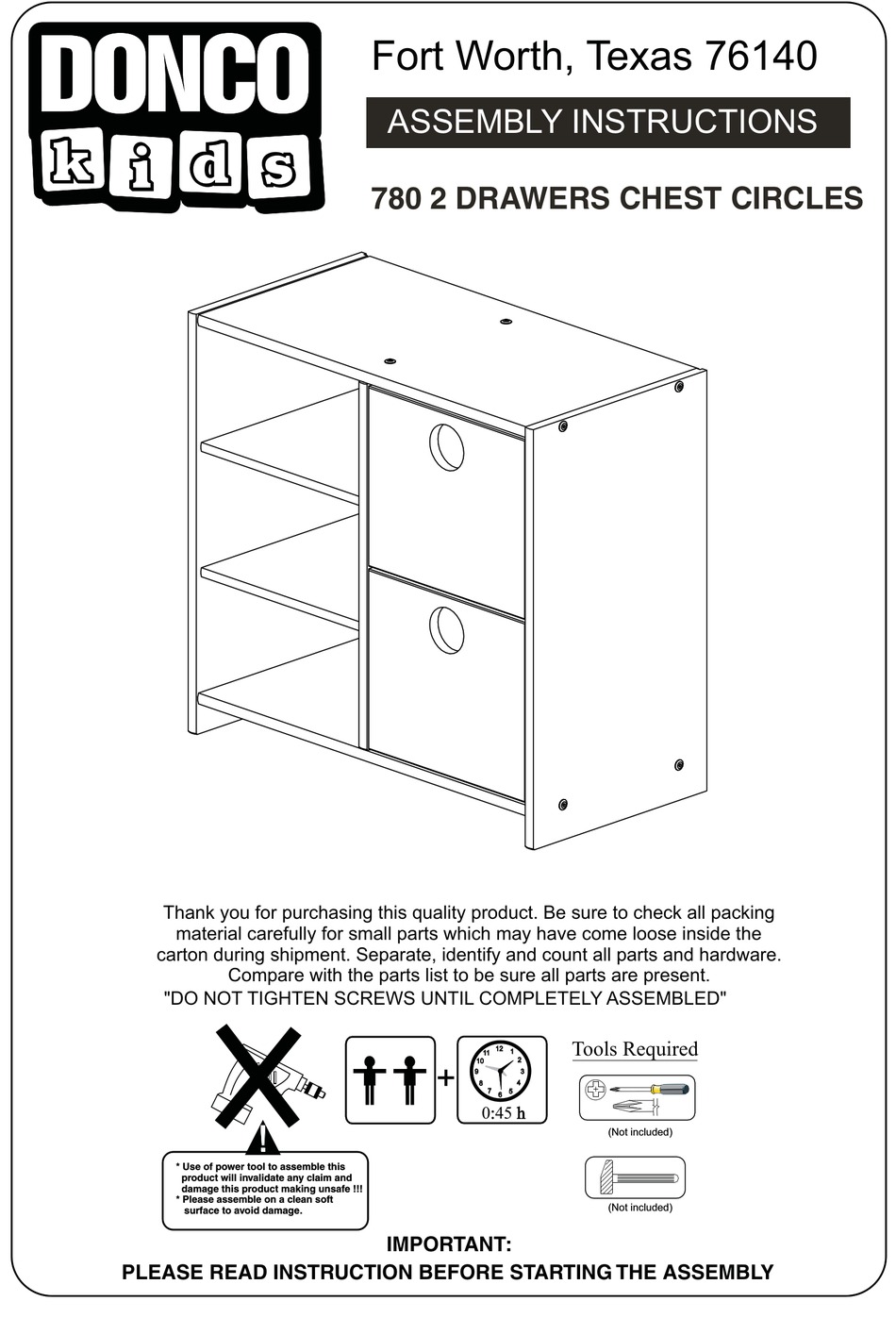 DONCO
kids

Fort Worth, Texas 76140

ASSEMBLY INSTRUCTIONS

780 2 DRAWERS CHEST CIRCLES

Thank you for purchasing this quality product. Be sure to check all packing material carefully for small parts which may have come loose inside the carton during shipment. Separate, identify and count all parts and hardware. Compare with the parts list to be sure all parts are present.
"DO NOT TIGHTEN SCREWS UNTIL COMPLETELY ASSEMBLED"

+

12 1 2 3 4 5 6 7 8 9 10 11
0:45 h

Tools Required

(Not included)

(Not included)

* Use of power tool to assemble this product will invalidate any claim and damage this product making unsafe !!!
* Please assemble on a clean soft surface to avoid damage.

IMPORTANT:
PLEASE READ INSTRUCTION BEFORE STARTING THE ASSEMBLY