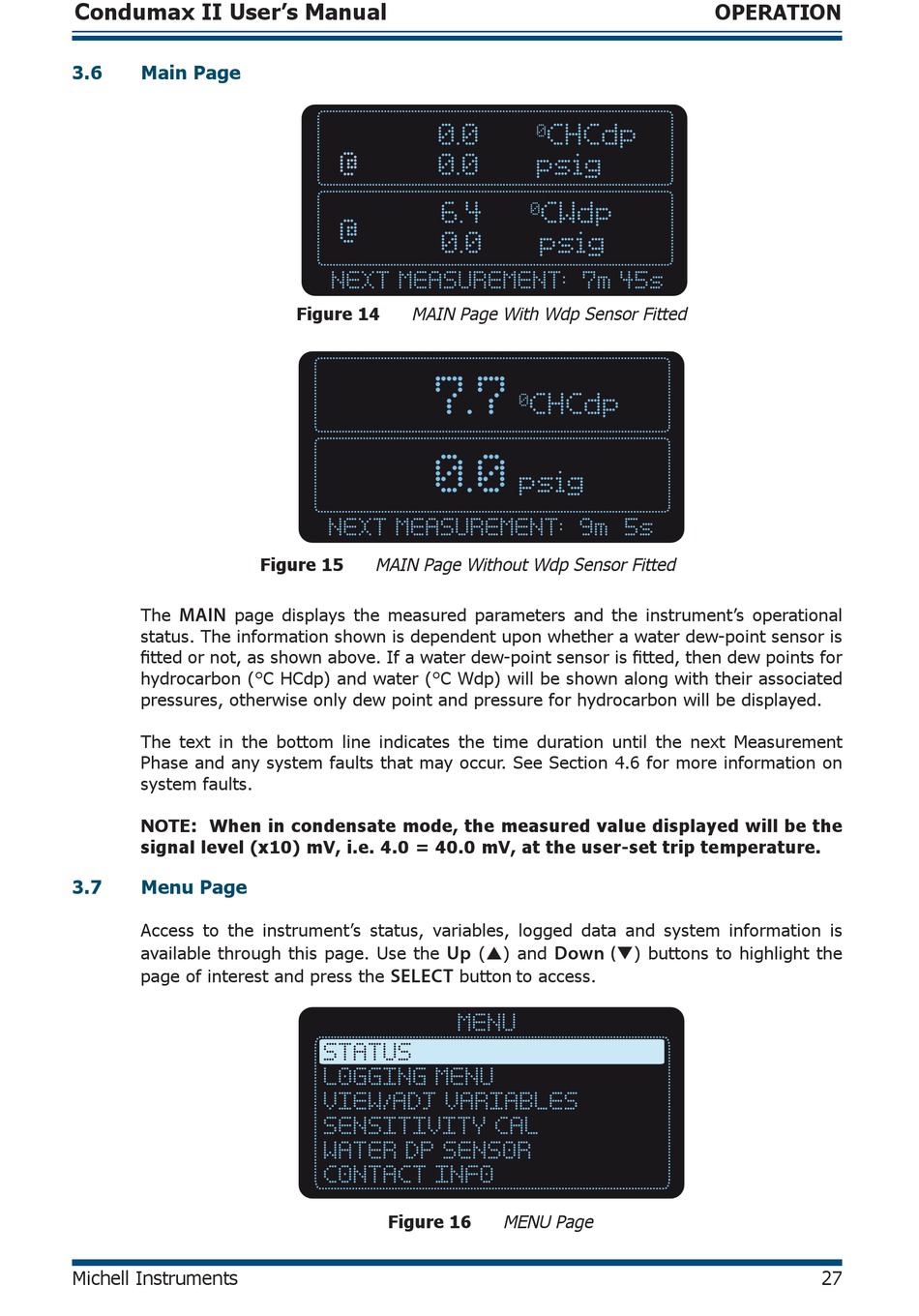 Condumax II User's Manual OPERATION

3.6 Main Page

0.0 °CHCdp
@ 0.0 psig
6.4 °CWdp
@ 0.0 psig
NEXT MEASUREMENT: 7m 45s

Figure 14 MAIN Page With Wdp Sensor Fitted

7.7 °CHCdp
0.0 psig
NEXT MEASUREMENT: 9m 5s

Figure 15 MAIN Page Without Wdp Sensor Fitted

The MAIN page displays the measured parameters and the instrument's operational status. The information shown is dependent upon whether a water dew-point sensor is fitted or not, as shown above. If a water dew-point sensor is fitted, then dew points for hydrocarbon (°C HCdp) and water (°C Wdp) will be shown along with their associated pressures, otherwise only dew point and pressure for hydrocarbon will be displayed.

The text in the bottom line indicates the time duration until the next Measurement Phase and any system faults that may occur. See Section 4.6 for more information on system faults.

NOTE: When in condensate mode, the measured value displayed will be the signal level (x10) mV, i.e. 4.0 = 40.0 mV, at the user-set trip temperature.

3.7 Menu Page

Access to the instrument's status, variables, logged data and system information is available through this page. Use the Up (▲) and Down (▼) buttons to highlight the page of interest and press the SELECT button to access.

MENU
STATUS
LOGGING MENU
VIEW/ADJ VARIABLES
SENSITIVITY CAL
WATER DP SENSOR
CONTACT INFO

Figure 16 MENU Page

Michell Instruments 27