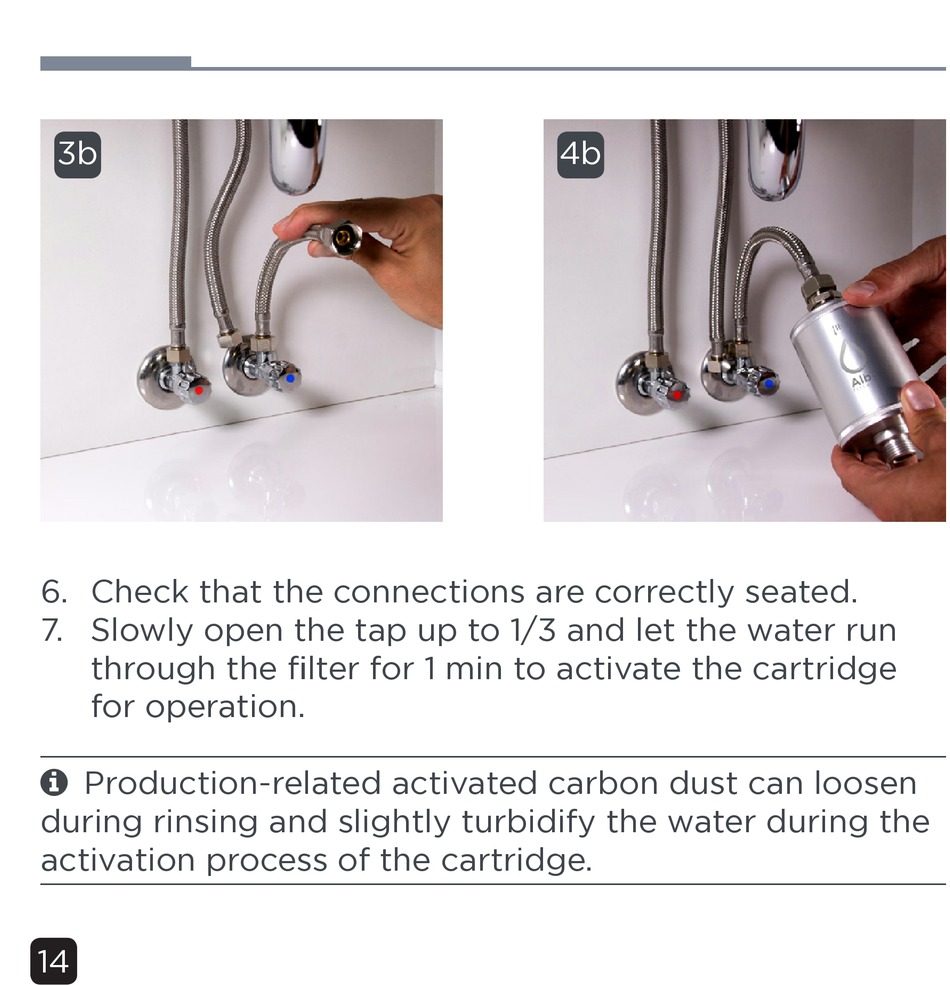 3b

4b

Alb

6. Check that the connections are correctly seated.
7. Slowly open the tap up to 1/3 and let the water run through the filter for 1 min to activate the cartridge for operation.

Production-related activated carbon dust can loosen during rinsing and slightly turbidify the water during the activation process of the cartridge.

14