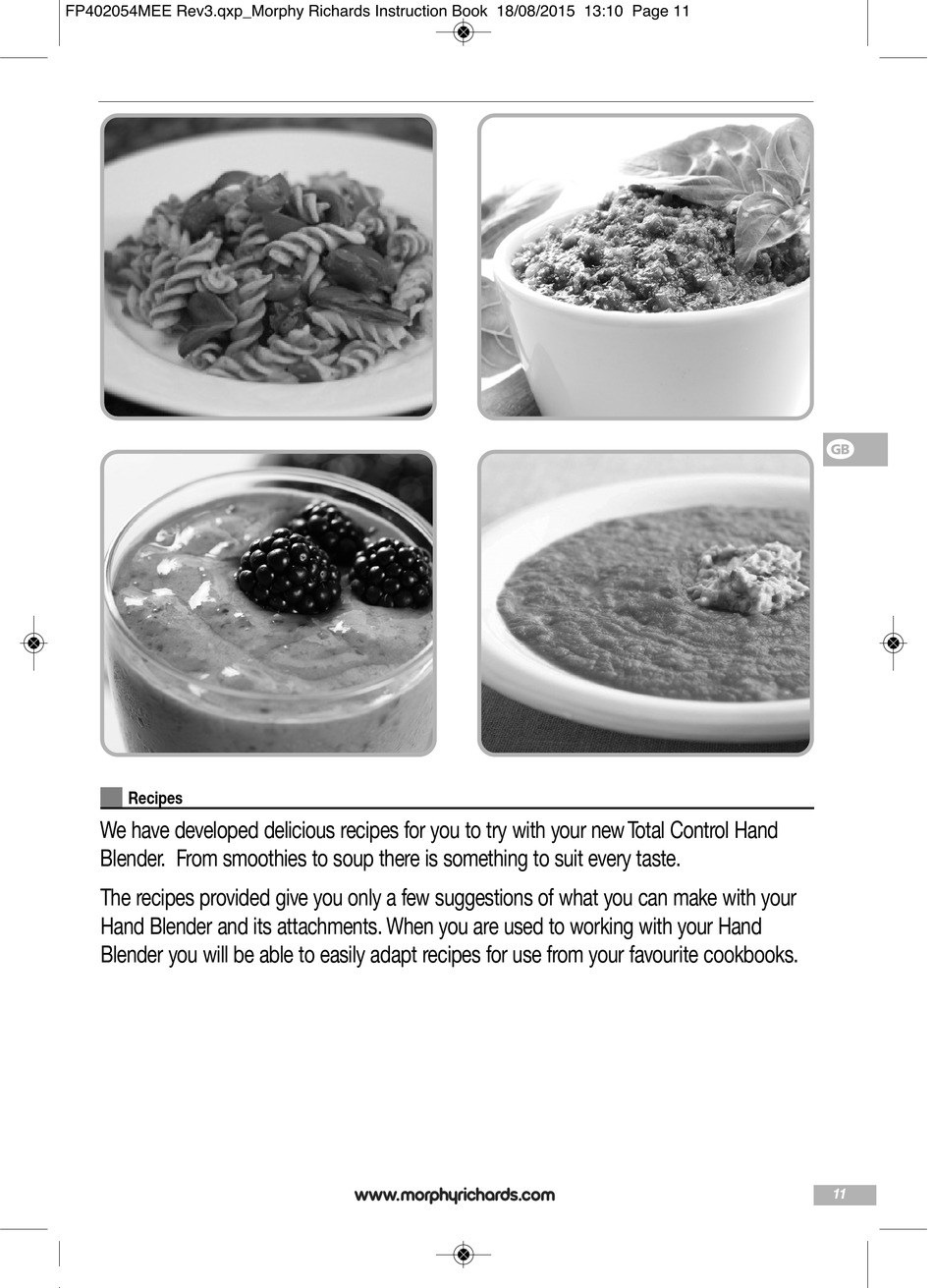 FP402054MEE Rev3.qxp_Morphy Richards Instruction Book 18/08/2015 13:10 Page 11

GB

Recipes

We have developed delicious recipes for you to try with your new Total Control Hand Blender. From smoothies to soup there is something to suit every taste.

The recipes provided give you only a few suggestions of what you can make with your Hand Blender and its attachments. When you are used to working with your Hand Blender you will be able to easily adapt recipes for use from your favourite cookbooks.

www.morphyrichards.com

11