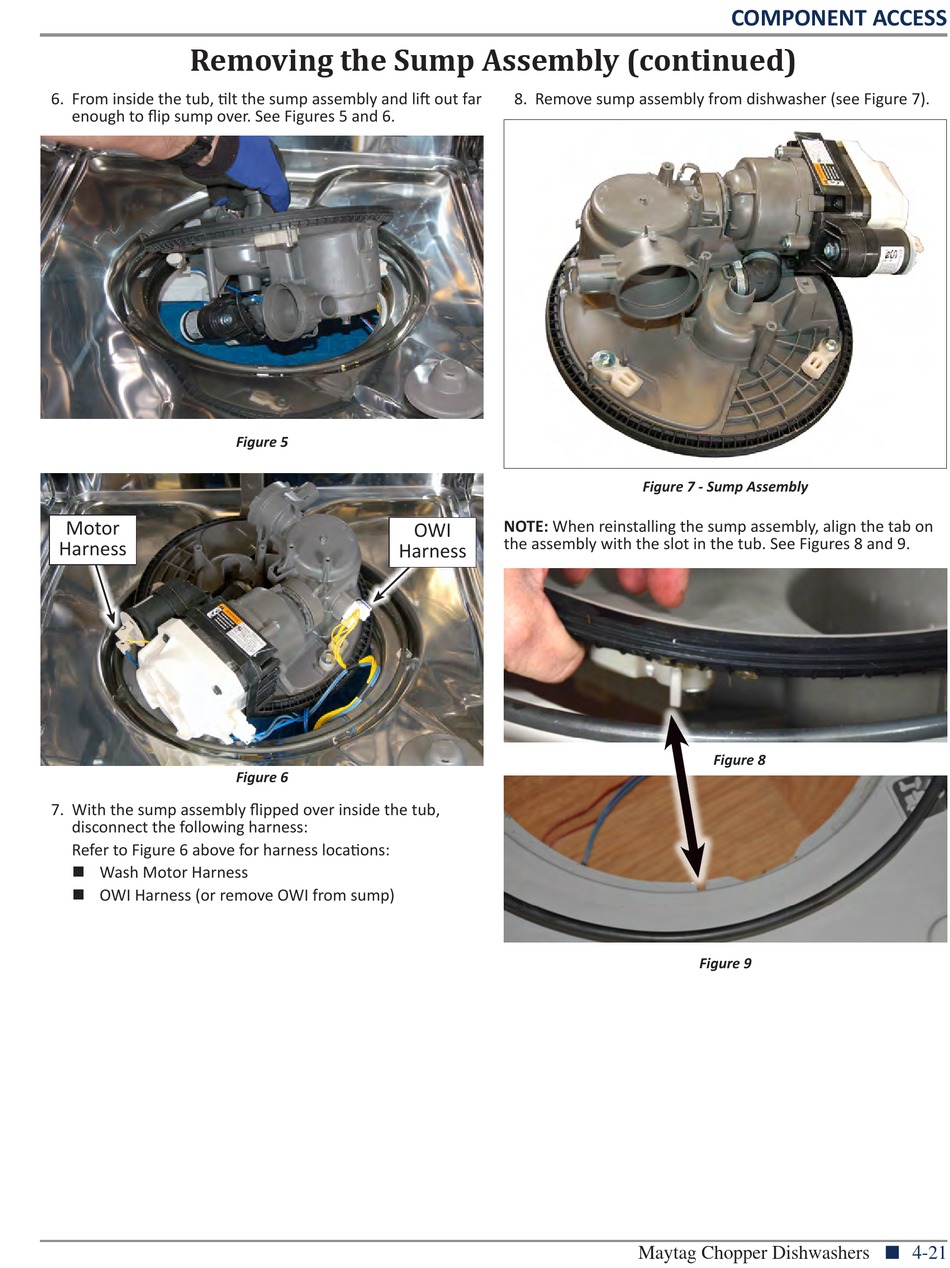 COMPONENT ACCESS

Removing the Sump Assembly (continued)

6. From inside the tub, tilt the sump assembly and lift out far enough to flip sump over. See Figures 5 and 6.

Figure 5

Motor Harness

OWI Harness

Figure 6

7. With the sump assembly flipped over inside the tub, disconnect the following harness:

Refer to Figure 6 above for harness locations:

■ Wash Motor Harness

■ OWI Harness (or remove OWI from sump)

8. Remove sump assembly from dishwasher (see Figure 7).

Figure 7 - Sump Assembly

NOTE: When reinstalling the sump assembly, align the tab on the assembly with the slot in the tub. See Figures 8 and 9.

Figure 8

Figure 9

Maytag Chopper Dishwashers ■ 4-21