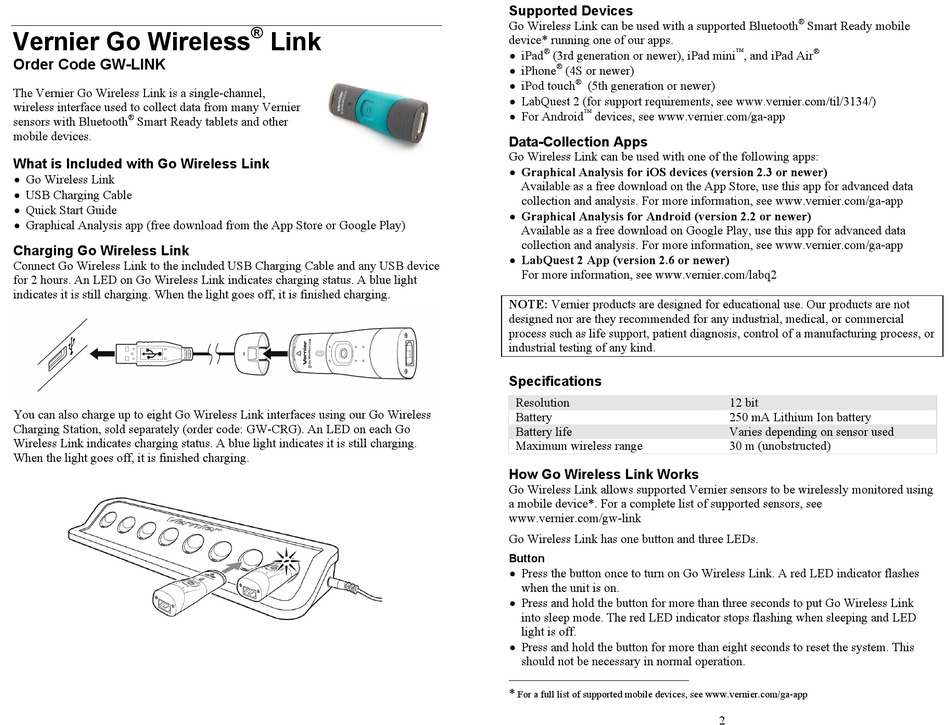 Vernier Go Wireless® Link
Order Code GW-LINK

The Vernier Go Wireless Link is a single-channel, wireless interface used to collect data from many Vernier sensors with Bluetooth® Smart Ready tablets and other mobile devices.

What is Included with Go Wireless Link
- Go Wireless Link
- USB Charging Cable
- Quick Start Guide
- Graphical Analysis app (free download from the App Store or Google Play)

Charging Go Wireless Link
Connect Go Wireless Link to the included USB Charging Cable and any USB device for 2 hours. An LED on Go Wireless Link indicates charging status. A blue light indicates it is still charging. When the light goes off, it is finished charging.

You can also charge up to eight Go Wireless Link interfaces using our Go Wireless Charging Station, sold separately (order code: GW-CRG). An LED on each Go Wireless Link indicates charging status. A blue light indicates it is still charging. When the light goes off, it is finished charging.

Vernier

Supported Devices
Go Wireless Link can be used with a supported Bluetooth® Smart Ready mobile device* running one of our apps.
- iPad® (3rd generation or newer), iPad mini™, and iPad Air®
- iPhone® (4S or newer)
- iPod touch® (5th generation or newer)
- LabQuest 2 (for support requirements, see www.vernier.com/til/3134/)
- For Android™ devices, see www.vernier.com/ga-app

Data-Collection Apps
Go Wireless Link can be used with one of the following apps:
- Graphical Analysis for iOS devices (version 2.3 or newer)
Available as a free download on the App Store, use this app for advanced data collection and analysis. For more information, see www.vernier.com/ga-app
- Graphical Analysis for Android (version 2.2 or newer)
Available as a free download on Google Play, use this app for advanced data collection and analysis. For more information, see www.vernier.com/ga-app
- LabQuest 2 App (version 2.6 or newer)
For more information, see www.vernier.com/labq2

NOTE: Vernier products are designed for educational use. Our products are not designed nor are they recommended for any industrial, medical, or commercial process such as life support, patient diagnosis, control of a manufacturing process, or industrial testing of any kind.

Specifications

| Resolution | 12 bit |
|---|---|
| Battery | 250 mA Lithium Ion battery |
| Battery life | Varies depending on sensor used |
| Maximum wireless range | 30 m (unobstructed) |

How Go Wireless Link Works
Go Wireless Link allows supported Vernier sensors to be wirelessly monitored using a mobile device*. For a complete list of supported sensors, see www.vernier.com/gw-link

Go Wireless Link has one button and three LEDs.

Button
- Press the button once to turn on Go Wireless Link. A red LED indicator flashes when the unit is on.
- Press and hold the button for more than three seconds to put Go Wireless Link into sleep mode. The red LED indicator stops flashing when sleeping and LED light is off.
- Press and hold the button for more than eight seconds to reset the system. This should not be necessary in normal operation.

* For a full list of supported mobile devices, see www.vernier.com/ga-app

2