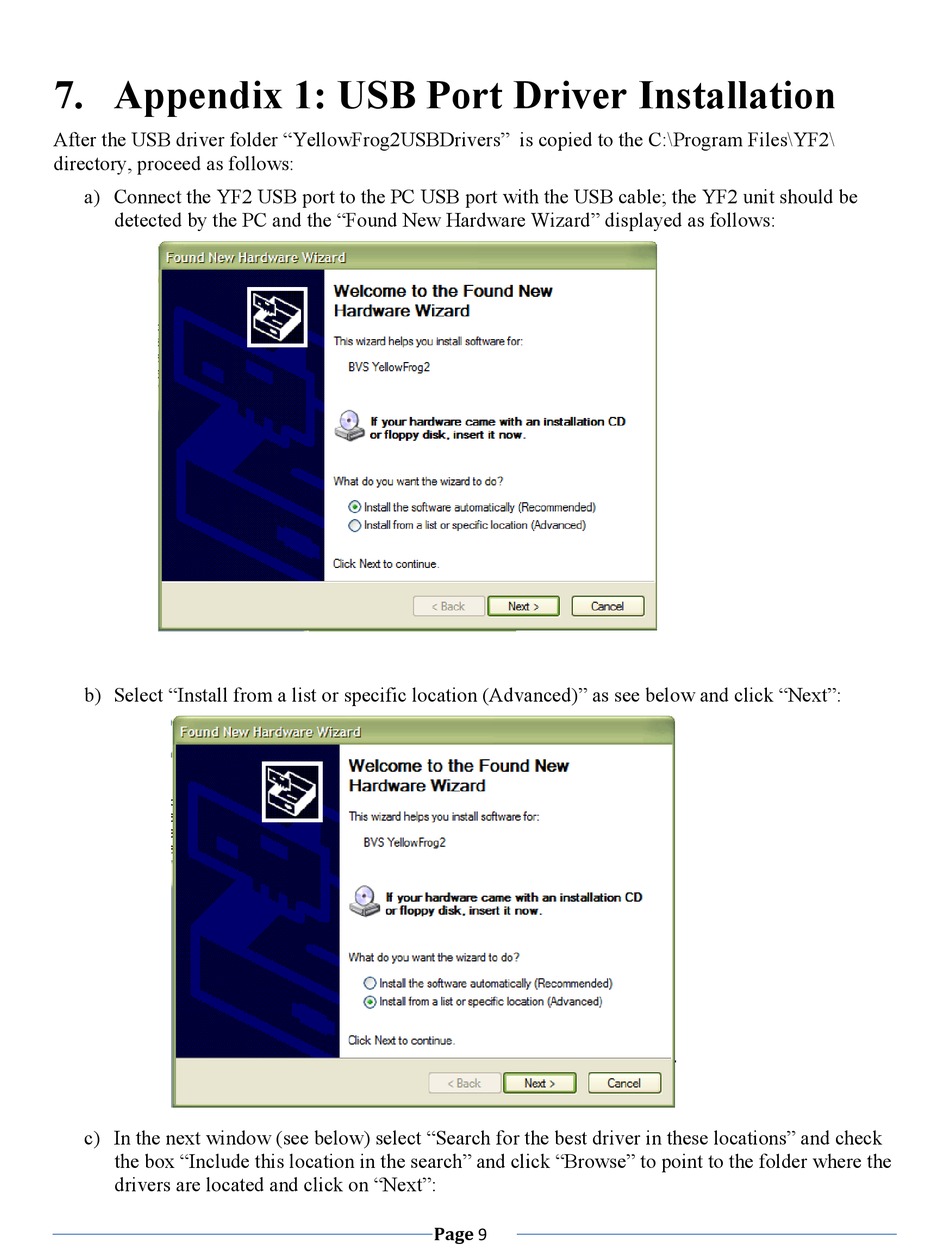 7. Appendix 1: USB Port Driver Installation

After the USB driver folder “YellowFrog2USBDrivers” is copied to the C:\Program Files\YF2\ directory, proceed as follows:

a) Connect the YF2 USB port to the PC USB port with the USB cable; the YF2 unit should be detected by the PC and the “Found New Hardware Wizard” displayed as follows:

Found New Hardware Wizard

Welcome to the Found New Hardware Wizard

This wizard helps you install software for:

BVS YellowFrog2

If your hardware came with an installation CD or floppy disk, insert it now.

What do you want the wizard to do?

Install the software automatically (Recommended)
Install from a list or specific location (Advanced)

Click Next to continue.

< Back Next > Cancel

b) Select “Install from a list or specific location (Advanced)” as see below and click “Next”:

Found New Hardware Wizard

Welcome to the Found New Hardware Wizard

This wizard helps you install software for:

BVS YellowFrog2

If your hardware came with an installation CD or floppy disk, insert it now.

What do you want the wizard to do?

Install the software automatically (Recommended)
Install from a list or specific location (Advanced)

Click Next to continue.

< Back Next > Cancel

c) In the next window (see below) select “Search for the best driver in these locations” and check the box “Include this location in the search” and click “Browse” to point to the folder where the drivers are located and click on “Next”:

Page 9