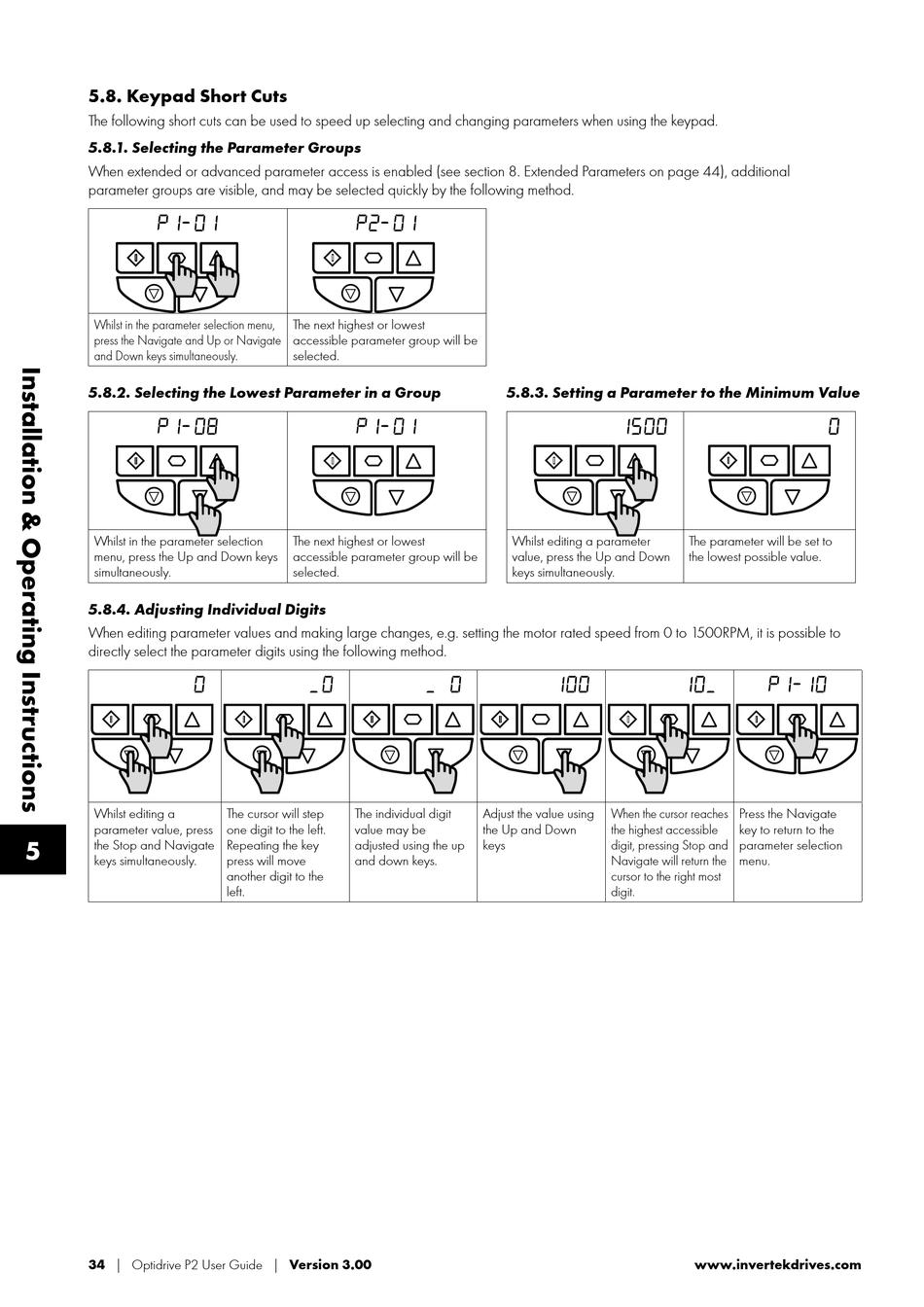 5.8. Keypad Short Cuts

The following short cuts can be used to speed up selecting and changing parameters when using the keypad.

5.8.1. Selecting the Parameter Groups

When extended or advanced parameter access is enabled (see section 8. Extended Parameters on page 44), additional parameter groups are visible, and may be selected quickly by the following method.

| P1-01 | P2-01 |
|---|---|
| Whilst in the parameter selection menu, press the Navigate and Up or Navigate and Down keys simultaneously. | The next highest or lowest accessible parameter group will be selected. |

5.8.2. Selecting the Lowest Parameter in a Group

| P1-08 | P1-01 |
|---|---|
| Whilst in the parameter selection menu, press the Up and Down keys simultaneously. | The next highest or lowest accessible parameter group will be selected. |

5.8.3. Setting a Parameter to the Minimum Value

| 1500 | 0 |
|---|---|
| Whilst editing a parameter value, press the Up and Down keys simultaneously. | The parameter will be set to the lowest possible value. |

5.8.4. Adjusting Individual Digits

When editing parameter values and making large changes, e.g. setting the motor rated speed from 0 to 1500RPM, it is possible to directly select the parameter digits using the following method.

| 0 | _0 | _ 0 | 100 | 10_ | P1-10 |
|---|---|---|---|---|---|
| Whilst editing a parameter value, press the Stop and Navigate keys simultaneously. | The cursor will step one digit to the left. Repeating the key press will move another digit to the left. | The individual digit value may be adjusted using the up and down keys. | Adjust the value using the Up and Down keys | When the cursor reaches the highest accessible digit, pressing Stop and Navigate will return the cursor to the right most digit. | Press the Navigate key to return to the parameter selection menu. |

Installation & Operating Instructions
5

34 | Optidrive P2 User Guide | Version 3.00 www.invertekdrives.com