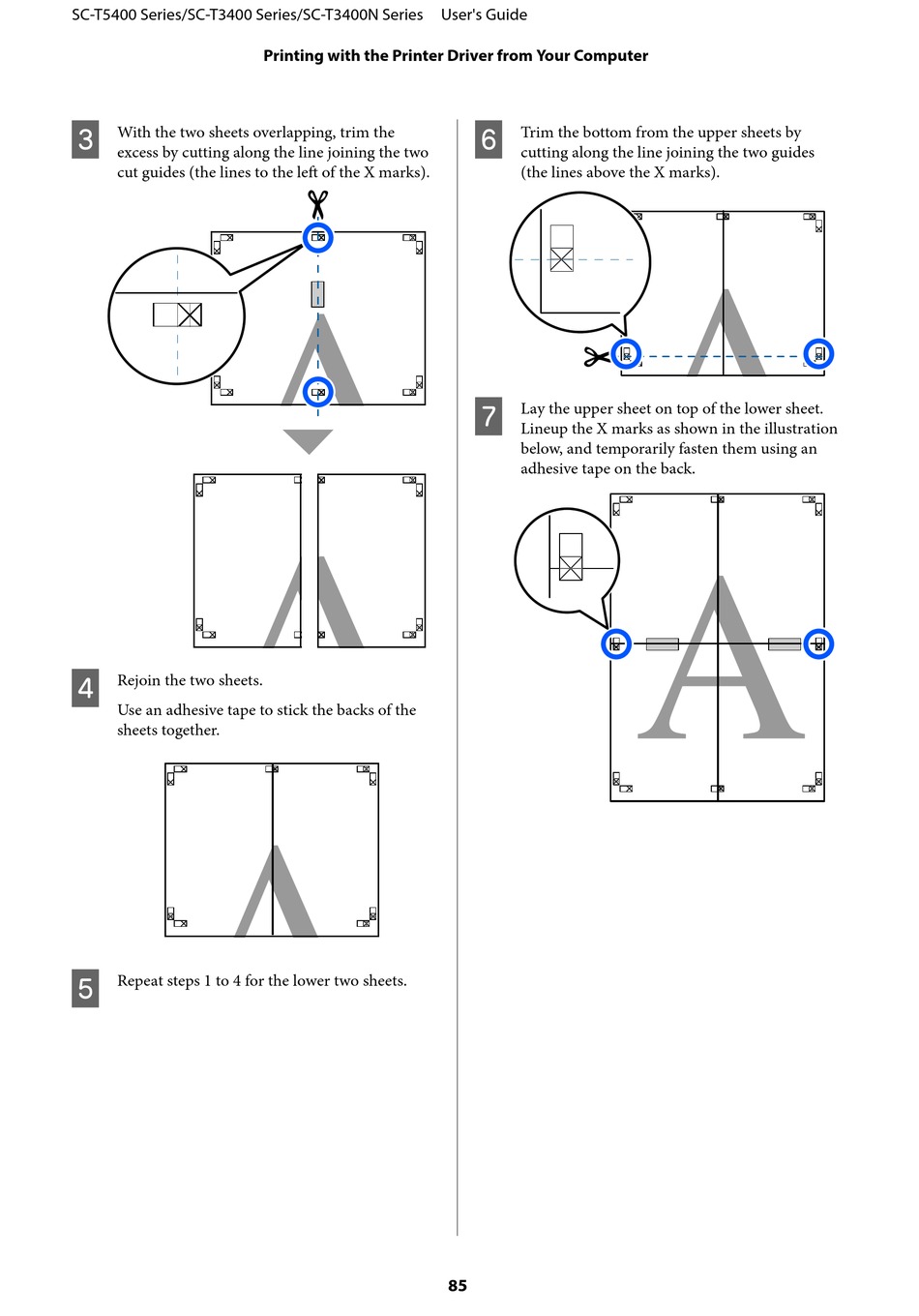 SC-T5400 Series/SC-T3400 Series/SC-T3400N Series User's Guide

Printing with the Printer Driver from Your Computer

3 With the two sheets overlapping, trim the excess by cutting along the line joining the two cut guides (the lines to the left of the X marks).

4 Rejoin the two sheets.

Use an adhesive tape to stick the backs of the sheets together.

5 Repeat steps 1 to 4 for the lower two sheets.

6 Trim the bottom from the upper sheets by cutting along the line joining the two guides (the lines above the X marks).

7 Lay the upper sheet on top of the lower sheet. Lineup the X marks as shown in the illustration below, and temporarily fasten them using an adhesive tape on the back.

85