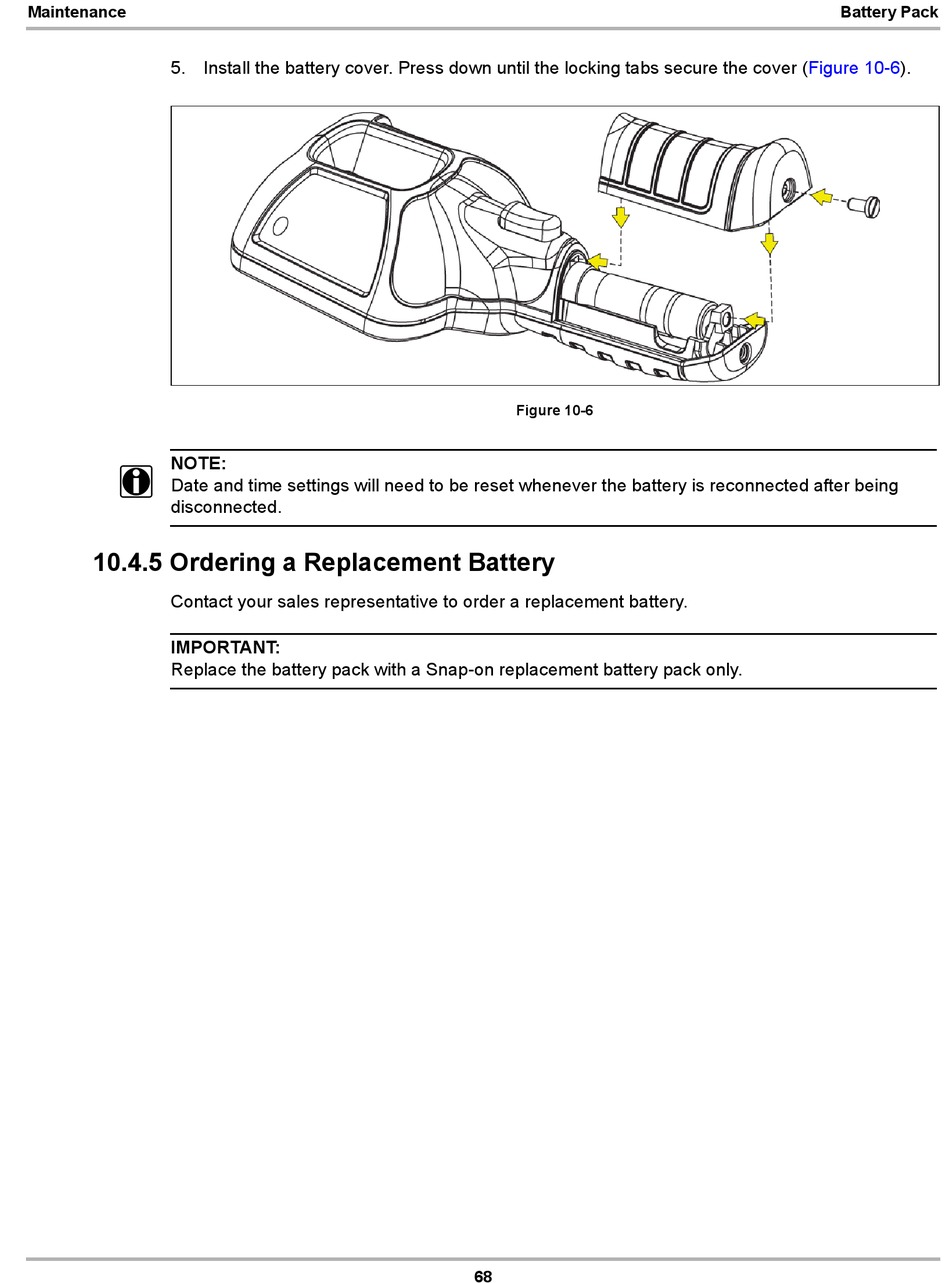 Maintenance

Battery Pack

5. Install the battery cover. Press down until the locking tabs secure the cover (Figure 10-6).

Figure 10-6

NOTE:
Date and time settings will need to be reset whenever the battery is reconnected after being disconnected.

10.4.5 Ordering a Replacement Battery

Contact your sales representative to order a replacement battery.

IMPORTANT:
Replace the battery pack with a Snap-on replacement battery pack only.

68