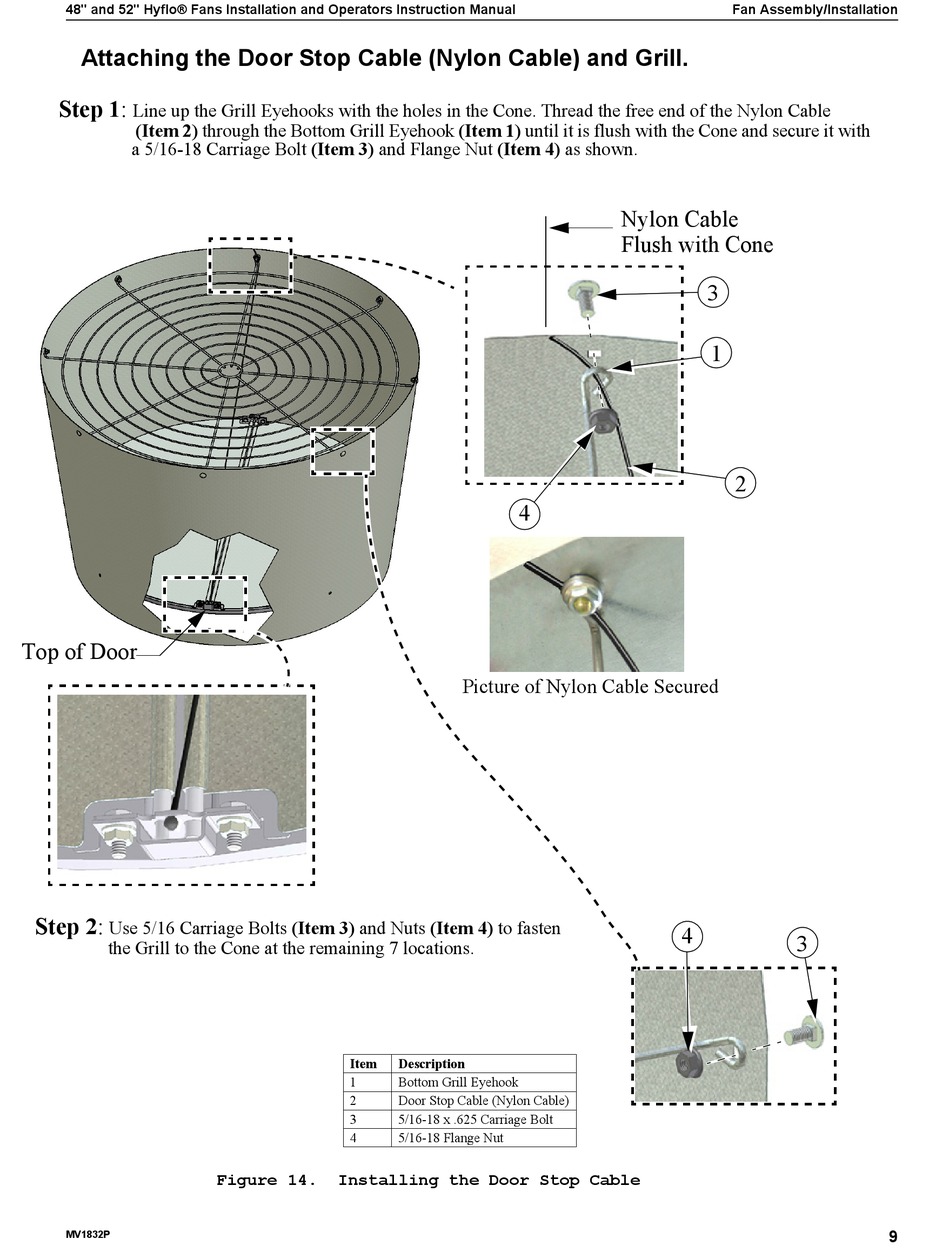 48" and 52" Hyflo® Fans Installation and Operators Instruction Manual

Fan Assembly/Installation

Attaching the Door Stop Cable (Nylon Cable) and Grill.

Step 1: Line up the Grill Eyehooks with the holes in the Cone. Thread the free end of the Nylon Cable (Item 2) through the Bottom Grill Eyehook (Item 1) until it is flush with the Cone and secure it with a 5/16-18 Carriage Bolt (Item 3) and Flange Nut (Item 4) as shown.

Nylon Cable Flush with Cone

3

1

2

4

Top of Door

Picture of Nylon Cable Secured

Step 2: Use 5/16 Carriage Bolts (Item 3) and Nuts (Item 4) to fasten the Grill to the Cone at the remaining 7 locations.

4

3

| Item | Description |
|---|---|
| 1 | Bottom Grill Eyehook |
| 2 | Door Stop Cable (Nylon Cable) |
| 3 | 5/16-18 x .625 Carriage Bolt |
| 4 | 5/16-18 Flange Nut |

Figure 14. Installing the Door Stop Cable

MV1832P

9