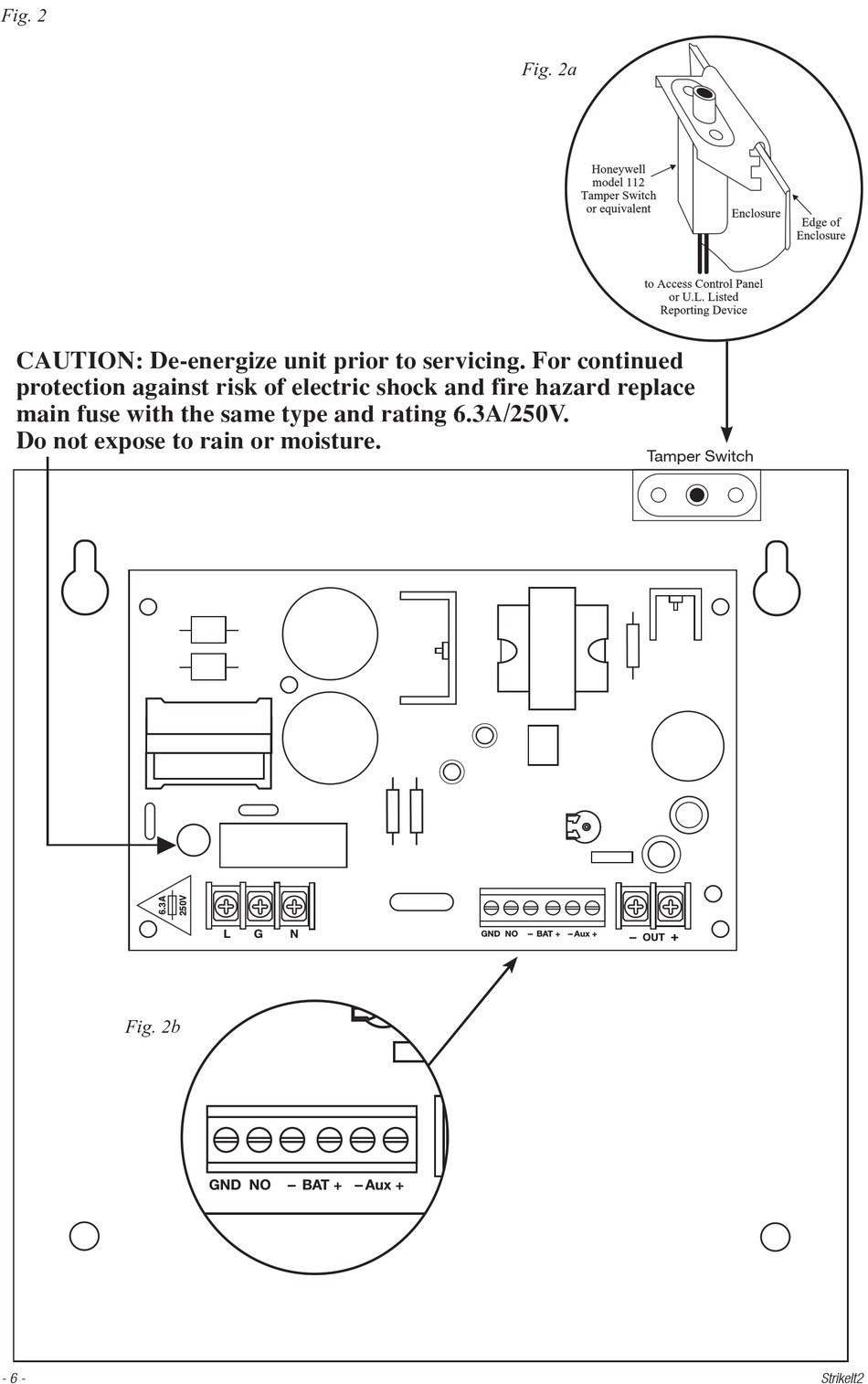 Fig. 2

Fig. 2a

Honeywell model 112 Tamper Switch or equivalent

Enclosure

Edge of Enclosure

to Access Control Panel or U.L. Listed Reporting Device

CAUTION: De-energize unit prior to servicing. For continued protection against risk of electric shock and fire hazard replace main fuse with the same type and rating 6.3A/250V.
Do not expose to rain or moisture.

Tamper Switch

6.3A 250V

L G N

GND NO – BAT + – Aux +

– OUT +

Fig. 2b

GND NO – BAT + – Aux +

- 6 -

StrikeIt2