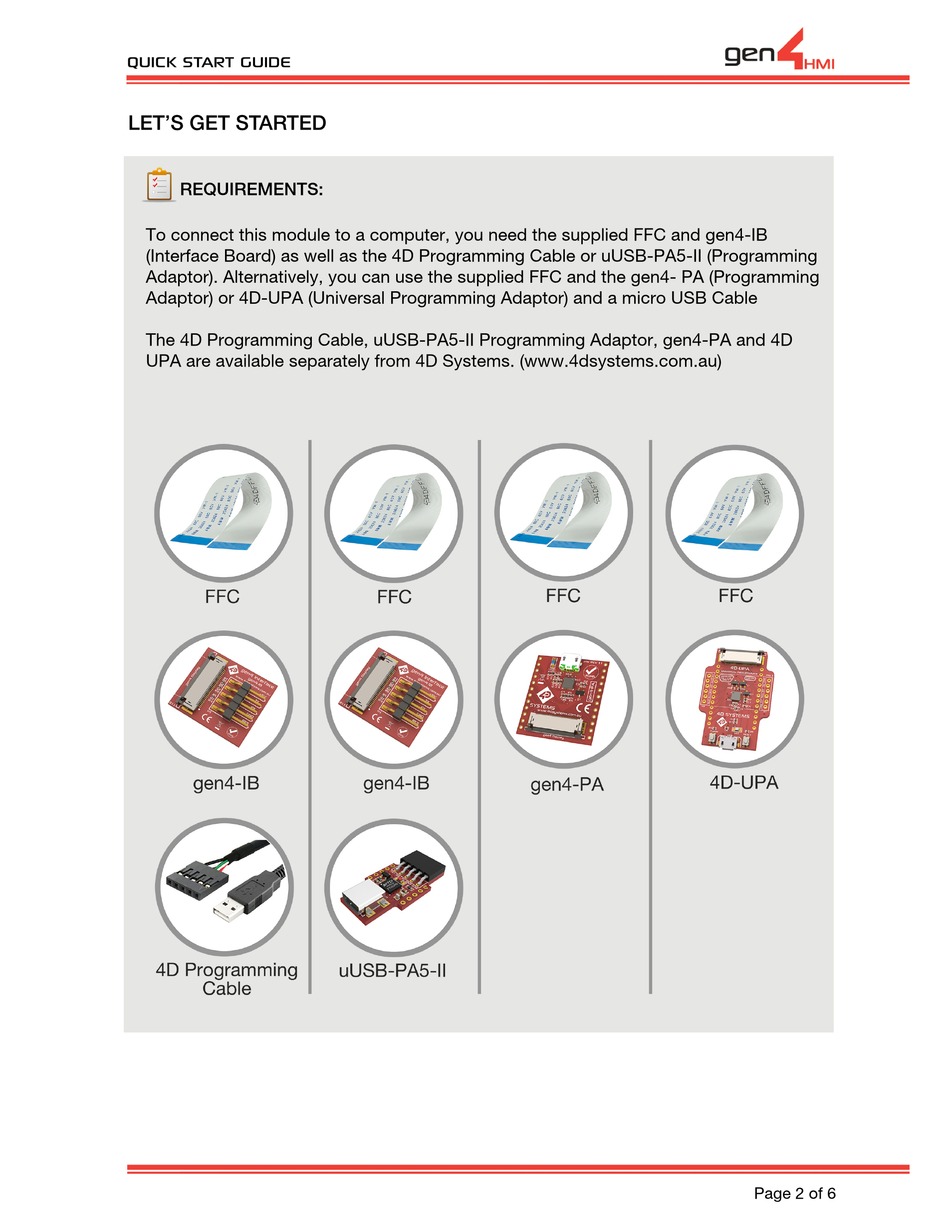 QUICK START GUIDE

gen4 HMI

LET'S GET STARTED

REQUIREMENTS:

To connect this module to a computer, you need the supplied FFC and gen4-IB (Interface Board) as well as the 4D Programming Cable or uUSB-PA5-II (Programming Adaptor). Alternatively, you can use the supplied FFC and the gen4- PA (Programming Adaptor) or 4D-UPA (Universal Programming Adaptor) and a micro USB Cable

The 4D Programming Cable, uUSB-PA5-II Programming Adaptor, gen4-PA and 4D UPA are available separately from 4D Systems. (www.4dsystems.com.au)

FFC

gen4-IB

4D Programming Cable

FFC

gen4-IB

uUSB-PA5-II

FFC

gen4-PA

FFC

4D-UPA

Page 2 of 6