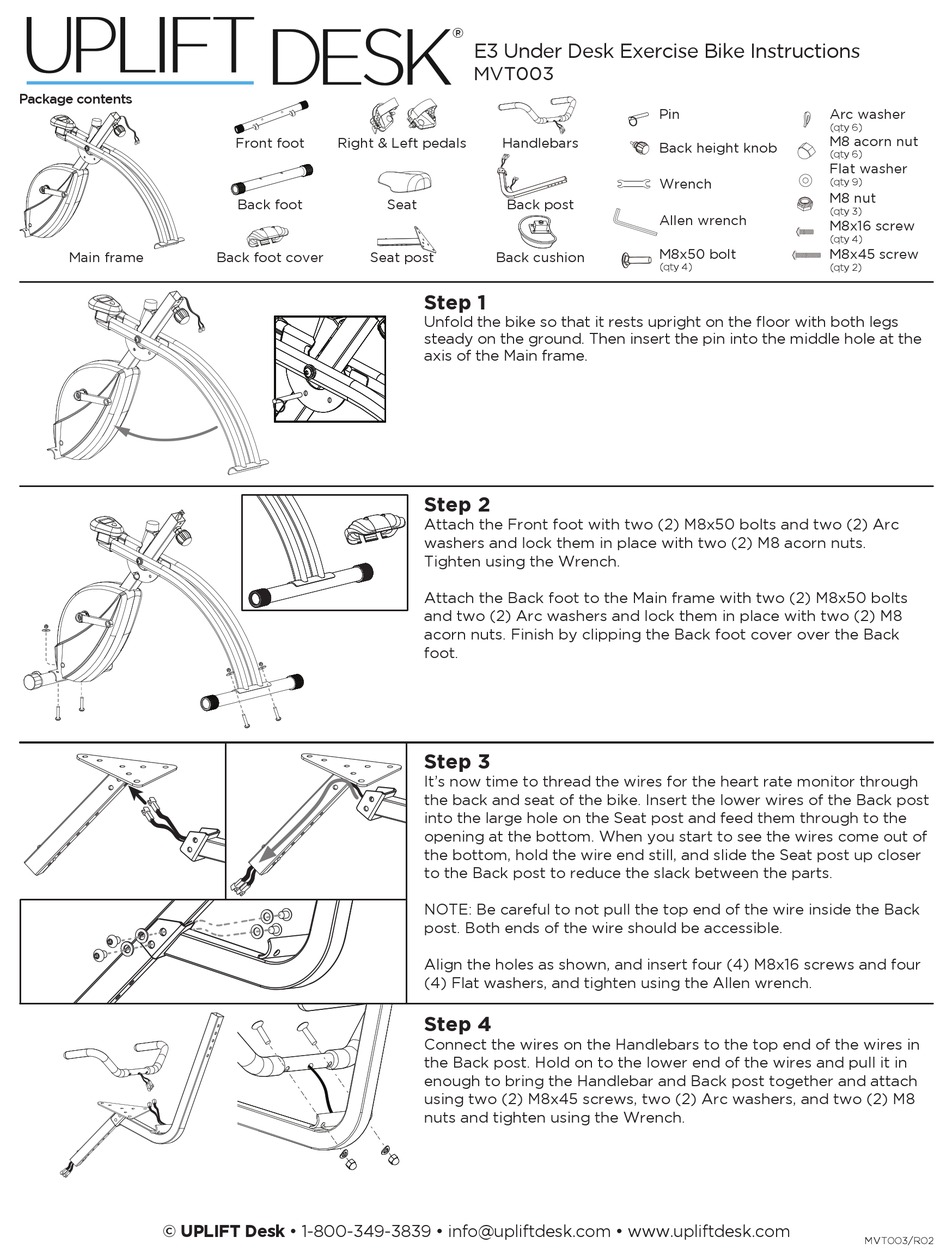 UPLIFT DESK®

E3 Under Desk Exercise Bike Instructions
MVT003

Package contents

Main frame

Front foot

Back foot

Back foot cover

Right & Left pedals

Seat

Seat post

Handlebars

Back post

Back cushion

Pin

Back height knob

Wrench

Allen wrench

M8x50 bolt (qty 4)

Arc washer (qty 6)

M8 acorn nut (qty 6)

Flat washer (qty 9)

M8 nut (qty 3)

M8x16 screw (qty 4)

M8x45 screw (qty 2)

Step 1
Unfold the bike so that it rests upright on the floor with both legs steady on the ground. Then insert the pin into the middle hole at the axis of the Main frame.

Step 2
Attach the Front foot with two (2) M8x50 bolts and two (2) Arc washers and lock them in place with two (2) M8 acorn nuts. Tighten using the Wrench.

Attach the Back foot to the Main frame with two (2) M8x50 bolts and two (2) Arc washers and lock them in place with two (2) M8 acorn nuts. Finish by clipping the Back foot cover over the Back foot.

Step 3
It's now time to thread the wires for the heart rate monitor through the back and seat of the bike. Insert the lower wires of the Back post into the large hole on the Seat post and feed them through to the opening at the bottom. When you start to see the wires come out of the bottom, hold the wire end still, and slide the Seat post up closer to the Back post to reduce the slack between the parts.

NOTE: Be careful to not pull the top end of the wire inside the Back post. Both ends of the wire should be accessible.

Align the holes as shown, and insert four (4) M8x16 screws and four (4) Flat washers, and tighten using the Allen wrench.

Step 4
Connect the wires on the Handlebars to the top end of the wires in the Back post. Hold on to the lower end of the wires and pull it in enough to bring the Handlebar and Back post together and attach using two (2) M8x45 screws, two (2) Arc washers, and two (2) M8 nuts and tighten using the Wrench.

© UPLIFT Desk • 1-800-349-3839 • info@upliftdesk.com • www.upliftdesk.com

MVT003/R02