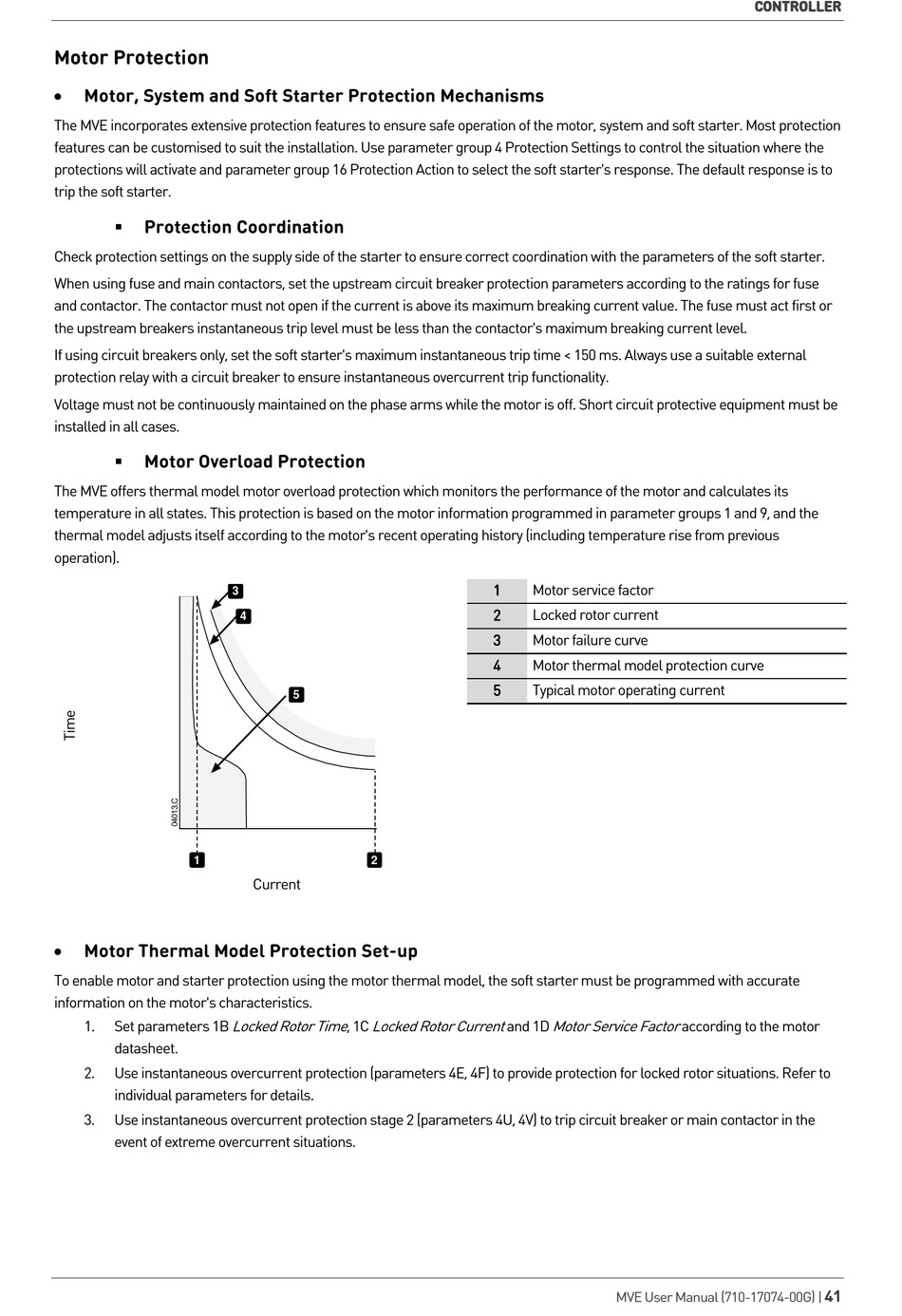 CONTROLLER

Motor Protection

• Motor, System and Soft Starter Protection Mechanisms

The MVE incorporates extensive protection features to ensure safe operation of the motor, system and soft starter. Most protection features can be customised to suit the installation. Use parameter group 4 Protection Settings to control the situation where the protections will activate and parameter group 16 Protection Action to select the soft starter's response. The default response is to trip the soft starter.

▪ Protection Coordination

Check protection settings on the supply side of the starter to ensure correct coordination with the parameters of the soft starter.

When using fuse and main contactors, set the upstream circuit breaker protection parameters according to the ratings for fuse and contactor. The contactor must not open if the current is above its maximum breaking current value. The fuse must act first or the upstream breakers instantaneous trip level must be less than the contactor's maximum breaking current level.

If using circuit breakers only, set the soft starter's maximum instantaneous trip time < 150 ms. Always use a suitable external protection relay with a circuit breaker to ensure instantaneous overcurrent trip functionality.

Voltage must not be continuously maintained on the phase arms while the motor is off. Short circuit protective equipment must be installed in all cases.

▪ Motor Overload Protection

The MVE offers thermal model motor overload protection which monitors the performance of the motor and calculates its temperature in all states. This protection is based on the motor information programmed in parameter groups 1 and 9, and the thermal model adjusts itself according to the motor's recent operating history (including temperature rise from previous operation).

3
4
5
Time
04013.C
1
2
Current

| 1 | Motor service factor |
|---|---|
| 2 | Locked rotor current |
| 3 | Motor failure curve |
| 4 | Motor thermal model protection curve |
| 5 | Typical motor operating current |

• Motor Thermal Model Protection Set-up

To enable motor and starter protection using the motor thermal model, the soft starter must be programmed with accurate information on the motor's characteristics.

1. Set parameters 1B Locked Rotor Time, 1C Locked Rotor Current and 1D Motor Service Factor according to the motor datasheet.
2. Use instantaneous overcurrent protection (parameters 4E, 4F) to provide protection for locked rotor situations. Refer to individual parameters for details.
3. Use instantaneous overcurrent protection stage 2 (parameters 4U, 4V) to trip circuit breaker or main contactor in the event of extreme overcurrent situations.

MVE User Manual (710-17074-00G) | 41