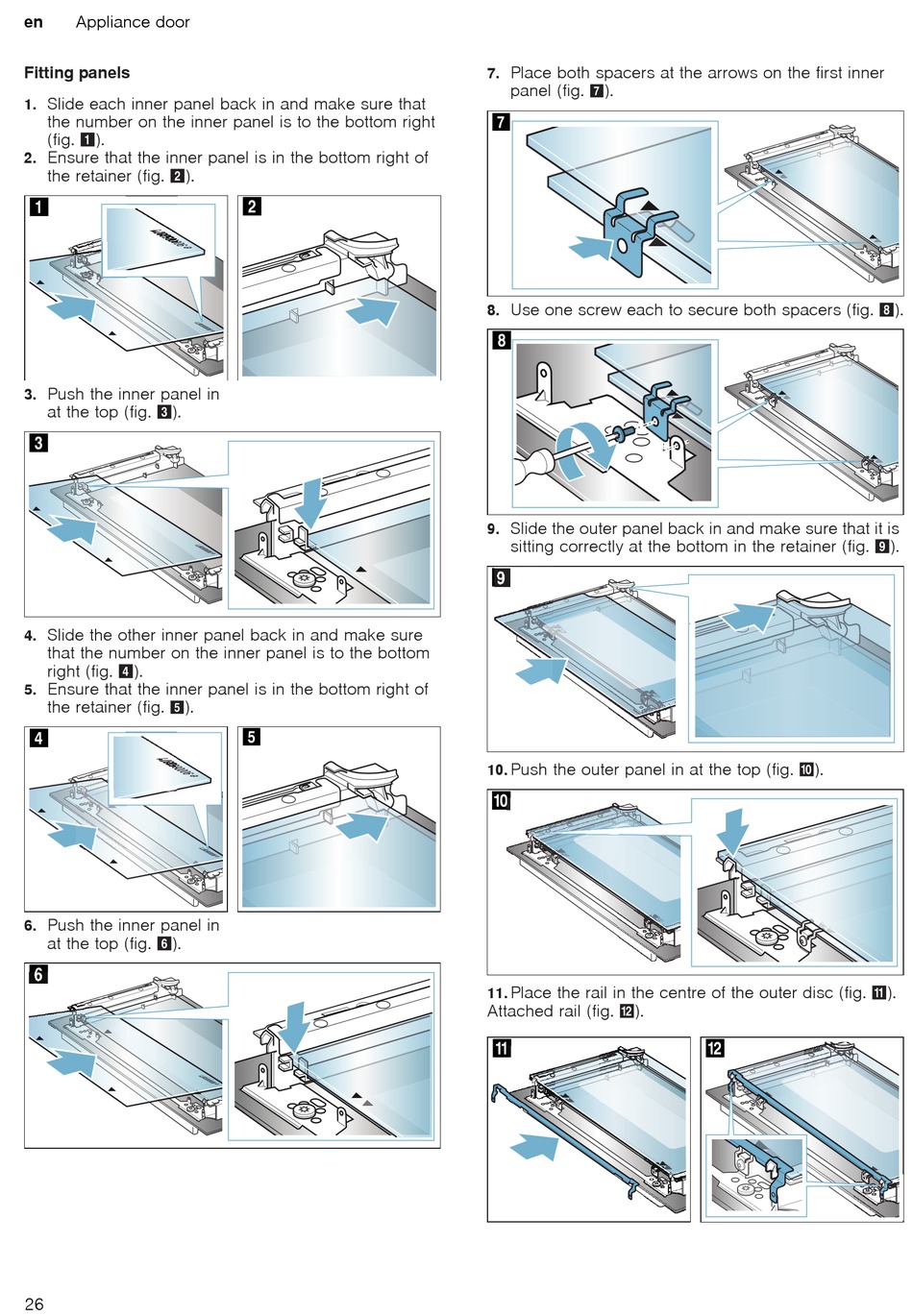 en Appliance door

Fitting panels

1. Slide each inner panel back in and make sure that the number on the inner panel is to the bottom right (fig. 1).
2. Ensure that the inner panel is in the bottom right of the retainer (fig. 2).

1

2

3. Push the inner panel in at the top (fig. 3).

3

4. Slide the other inner panel back in and make sure that the number on the inner panel is to the bottom right (fig. 4).
5. Ensure that the inner panel is in the bottom right of the retainer (fig. 5).

4

5

6. Push the inner panel in at the top (fig. 6).

6

7. Place both spacers at the arrows on the first inner panel (fig. 7).

7

8. Use one screw each to secure both spacers (fig. 8).

8

9. Slide the outer panel back in and make sure that it is sitting correctly at the bottom in the retainer (fig. 9).

9

10. Push the outer panel in at the top (fig. 10).

10

11. Place the rail in the centre of the outer disc (fig. 11). Attached rail (fig. 12).

11

12

26