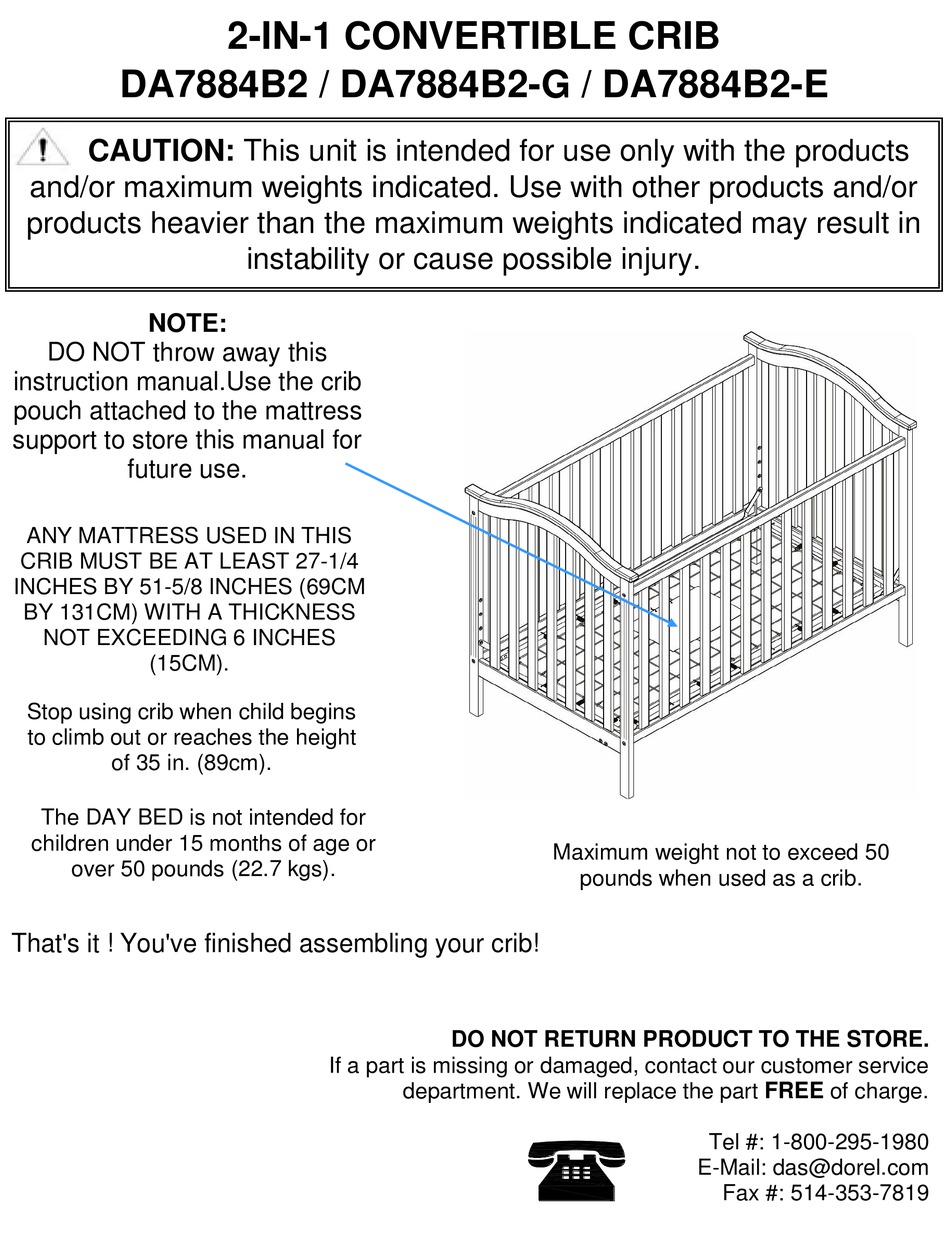 2-IN-1 CONVERTIBLE CRIB
DA7884B2 / DA7884B2-G / DA7884B2-E

CAUTION: This unit is intended for use only with the products and/or maximum weights indicated. Use with other products and/or products heavier than the maximum weights indicated may result in instability or cause possible injury.

NOTE:
DO NOT throw away this instruction manual.Use the crib pouch attached to the mattress support to store this manual for future use.

ANY MATTRESS USED IN THIS CRIB MUST BE AT LEAST 27-1/4 INCHES BY 51-5/8 INCHES (69CM BY 131CM) WITH A THICKNESS NOT EXCEEDING 6 INCHES (15CM).

Stop using crib when child begins to climb out or reaches the height of 35 in. (89cm).

The DAY BED is not intended for children under 15 months of age or over 50 pounds (22.7 kgs).

Maximum weight not to exceed 50 pounds when used as a crib.

That's it ! You've finished assembling your crib!

DO NOT RETURN PRODUCT TO THE STORE.
If a part is missing or damaged, contact our customer service department. We will replace the part FREE of charge.

Tel #: 1-800-295-1980
E-Mail: das@dorel.com
Fax #: 514-353-7819