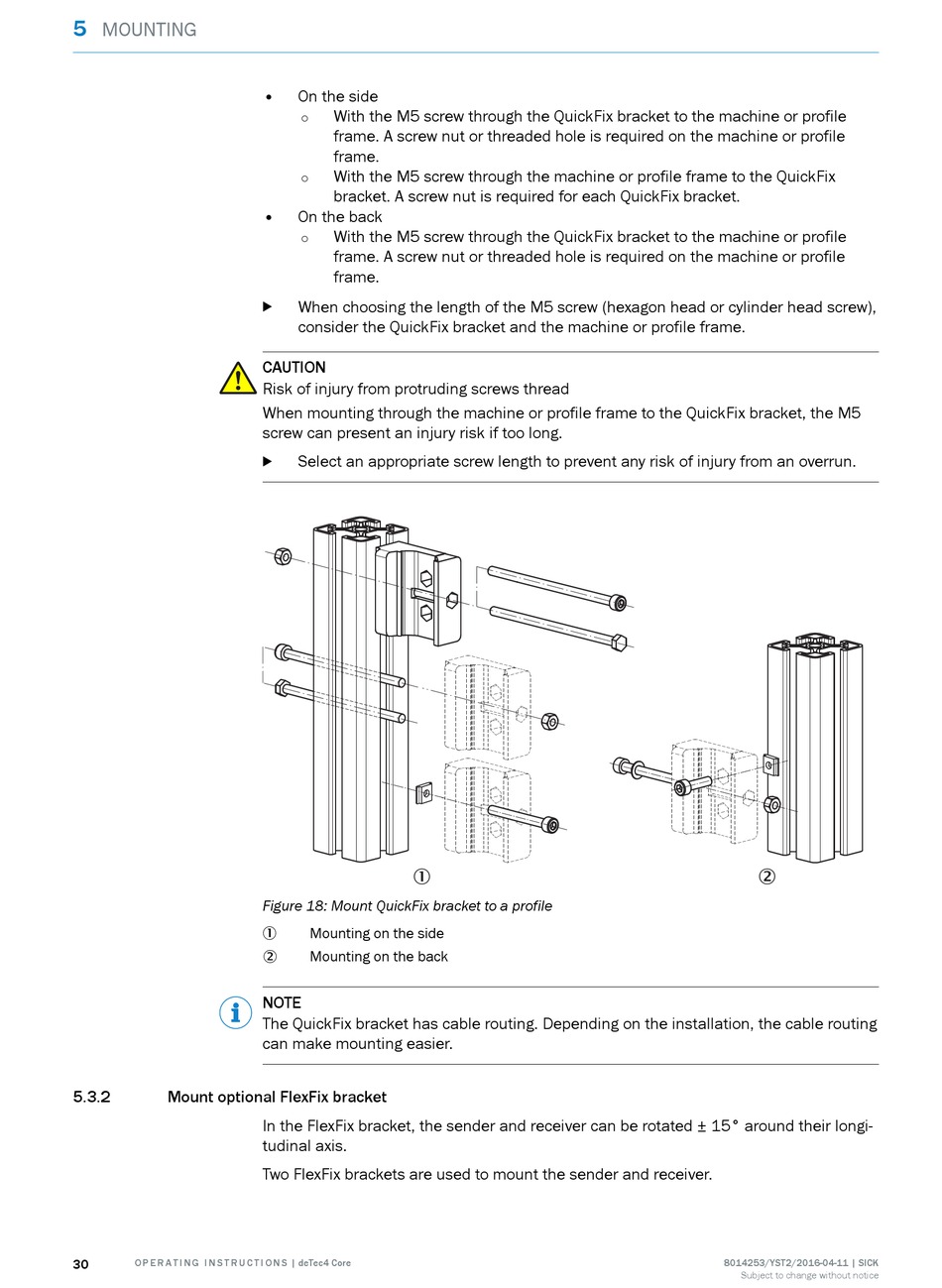 5 MOUNTING

• On the side
  ○ With the M5 screw through the QuickFix bracket to the machine or profile frame. A screw nut or threaded hole is required on the machine or profile frame.
  ○ With the M5 screw through the machine or profile frame to the QuickFix bracket. A screw nut is required for each QuickFix bracket.
• On the back
  ○ With the M5 screw through the QuickFix bracket to the machine or profile frame. A screw nut or threaded hole is required on the machine or profile frame.

▶ When choosing the length of the M5 screw (hexagon head or cylinder head screw), consider the QuickFix bracket and the machine or profile frame.

CAUTION
Risk of injury from protruding screws thread
When mounting through the machine or profile frame to the QuickFix bracket, the M5 screw can present an injury risk if too long.

▶ Select an appropriate screw length to prevent any risk of injury from an overrun.

①
②

Figure 18: Mount QuickFix bracket to a profile

① Mounting on the side
② Mounting on the back

NOTE
The QuickFix bracket has cable routing. Depending on the installation, the cable routing can make mounting easier.

5.3.2 Mount optional FlexFix bracket

In the FlexFix bracket, the sender and receiver can be rotated ± 15° around their longitudinal axis.

Two FlexFix brackets are used to mount the sender and receiver.

30 OPERATING INSTRUCTIONS | deTec4 Core

8014253/YST2/2016-04-11 | SICK
Subject to change without notice