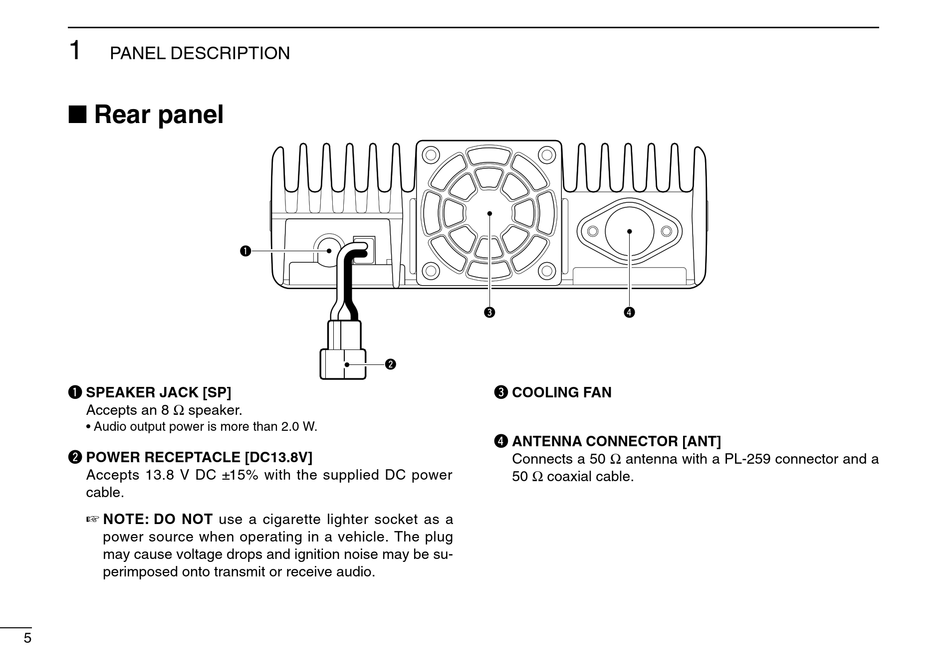 1 PANEL DESCRIPTION

■ Rear panel

❶

❷

❸

❹

❶ SPEAKER JACK [SP]
Accepts an 8 Ω speaker.
• Audio output power is more than 2.0 W.

❷ POWER RECEPTACLE [DC13.8V]
Accepts 13.8 V DC ±15% with the supplied DC power cable.

☞ NOTE: DO NOT use a cigarette lighter socket as a power source when operating in a vehicle. The plug may cause voltage drops and ignition noise may be superimposed onto transmit or receive audio.

❸ COOLING FAN

❹ ANTENNA CONNECTOR [ANT]
Connects a 50 Ω antenna with a PL-259 connector and a 50 Ω coaxial cable.

5