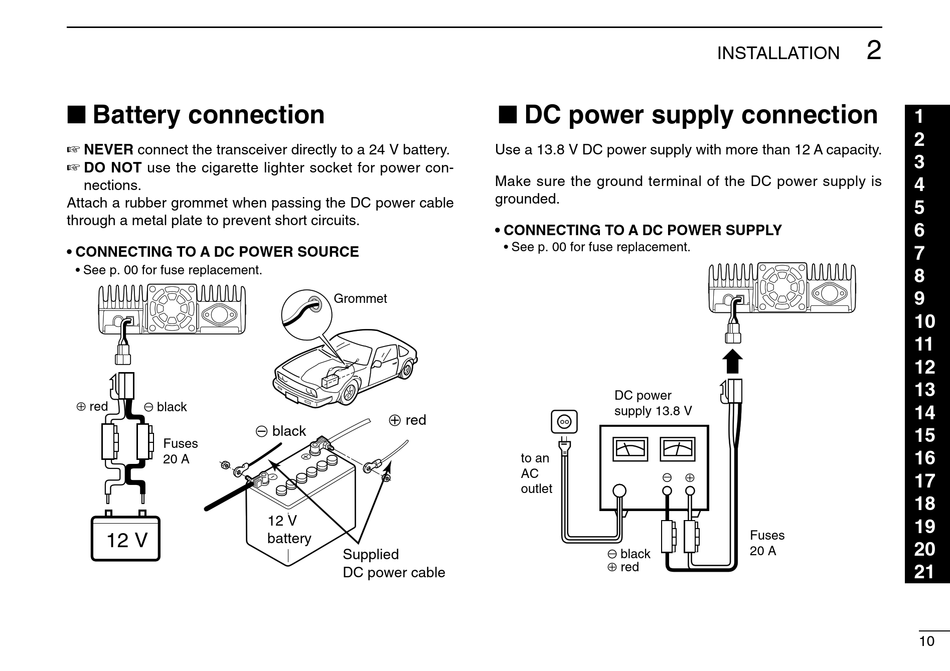 INSTALLATION 2

■ Battery connection

☞ **NEVER** connect the transceiver directly to a 24 V battery.
☞ **DO NOT** use the cigarette lighter socket for power connections.
Attach a rubber grommet when passing the DC power cable through a metal plate to prevent short circuits.

• CONNECTING TO A DC POWER SOURCE
• See p. 00 for fuse replacement.

Grommet

⊕ red ⊖ black

Fuses 20 A

12 V

⊖ black

⊕ red

12 V battery

Supplied DC power cable

■ DC power supply connection

Use a 13.8 V DC power supply with more than 12 A capacity.

Make sure the ground terminal of the DC power supply is grounded.

• CONNECTING TO A DC POWER SUPPLY
• See p. 00 for fuse replacement.

DC power supply 13.8 V

to an AC outlet

⊖ ⊕

⊖ black
⊕ red

Fuses 20 A

1
2
3
4
5
6
7
8
9
10
11
12
13
14
15
16
17
18
19
20
21

10