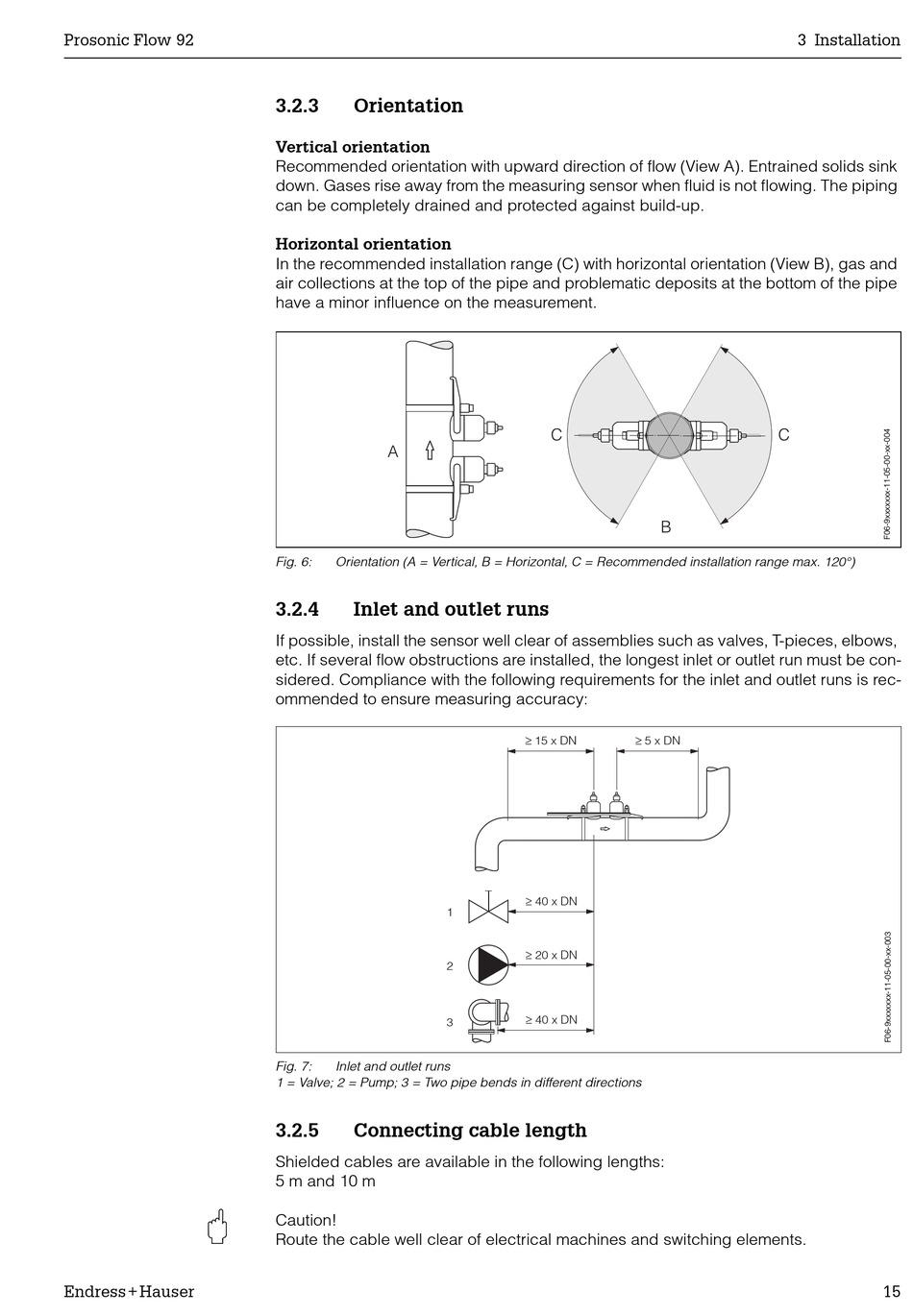 Prosonic Flow 92

3 Installation

3.2.3 Orientation

Vertical orientation
Recommended orientation with upward direction of flow (View A). Entrained solids sink down. Gases rise away from the measuring sensor when fluid is not flowing. The piping can be completely drained and protected against build-up.

Horizontal orientation
In the recommended installation range (C) with horizontal orientation (View B), gas and air collections at the top of the pipe and problematic deposits at the bottom of the pipe have a minor influence on the measurement.

A
C
C
B
F06-9xxxxxxx-11-05-00-xx-004

Fig. 6: Orientation (A = Vertical, B = Horizontal, C = Recommended installation range max. 120°)

3.2.4 Inlet and outlet runs

If possible, install the sensor well clear of assemblies such as valves, T-pieces, elbows, etc. If several flow obstructions are installed, the longest inlet or outlet run must be considered. Compliance with the following requirements for the inlet and outlet runs is recommended to ensure measuring accuracy:

≥ 15 x DN
≥ 5 x DN
1
≥ 40 x DN
2
≥ 20 x DN
3
≥ 40 x DN
F06-9xxxxxxx-11-05-00-xx-003

Fig. 7: Inlet and outlet runs
1 = Valve; 2 = Pump; 3 = Two pipe bends in different directions

3.2.5 Connecting cable length

Shielded cables are available in the following lengths:
5 m and 10 m

Caution!
Route the cable well clear of electrical machines and switching elements.

Endress+Hauser

15