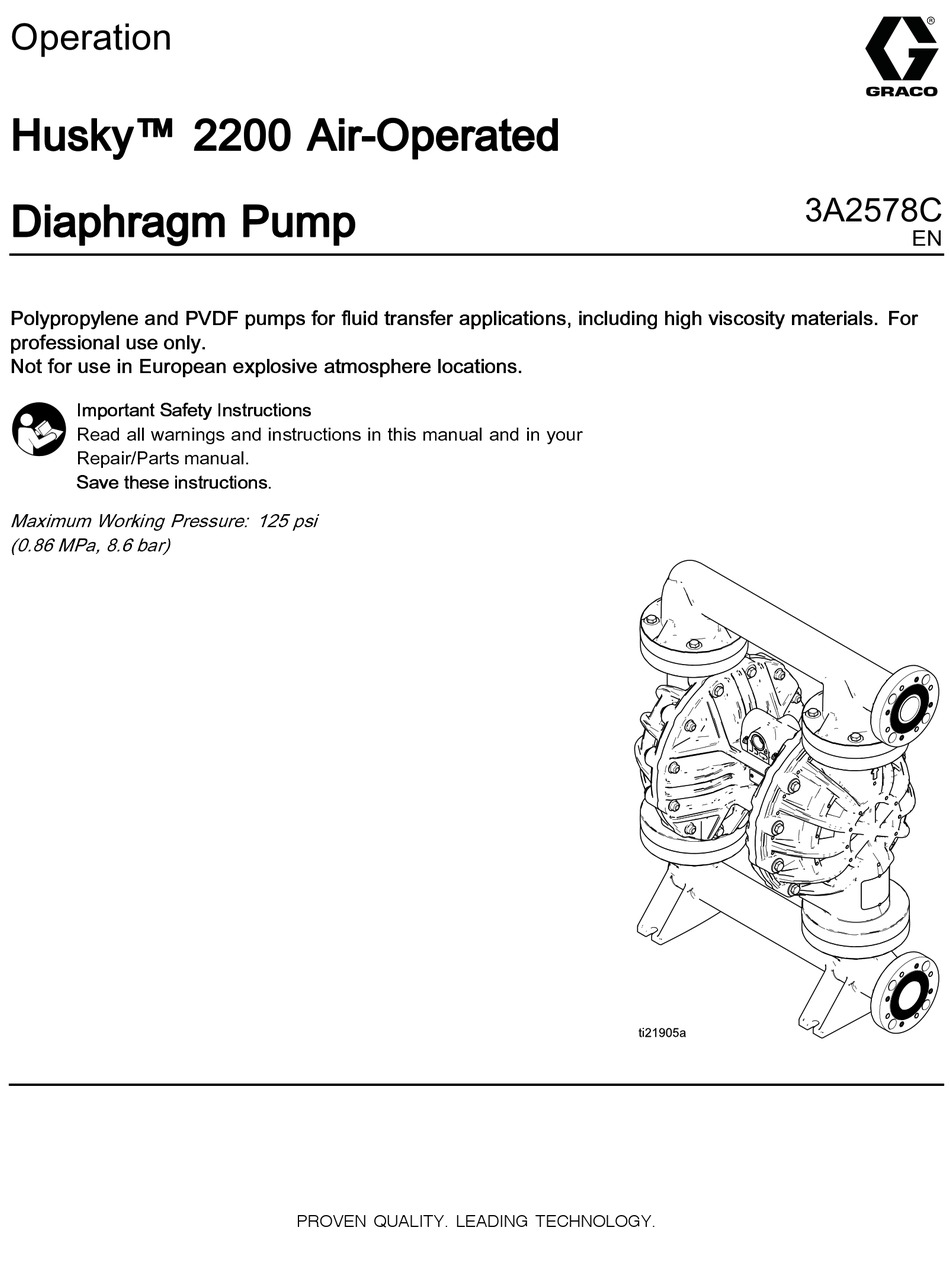 Operation

GRACO

Husky™ 2200 Air-Operated Diaphragm Pump

3A2578C
EN

Polypropylene and PVDF pumps for fluid transfer applications, including high viscosity materials. For professional use only.
Not for use in European explosive atmosphere locations.

Important Safety Instructions
Read all warnings and instructions in this manual and in your Repair/Parts manual.
Save these instructions.

Maximum Working Pressure: 125 psi (0.86 MPa, 8.6 bar)

ti21905a

PROVEN QUALITY. LEADING TECHNOLOGY.