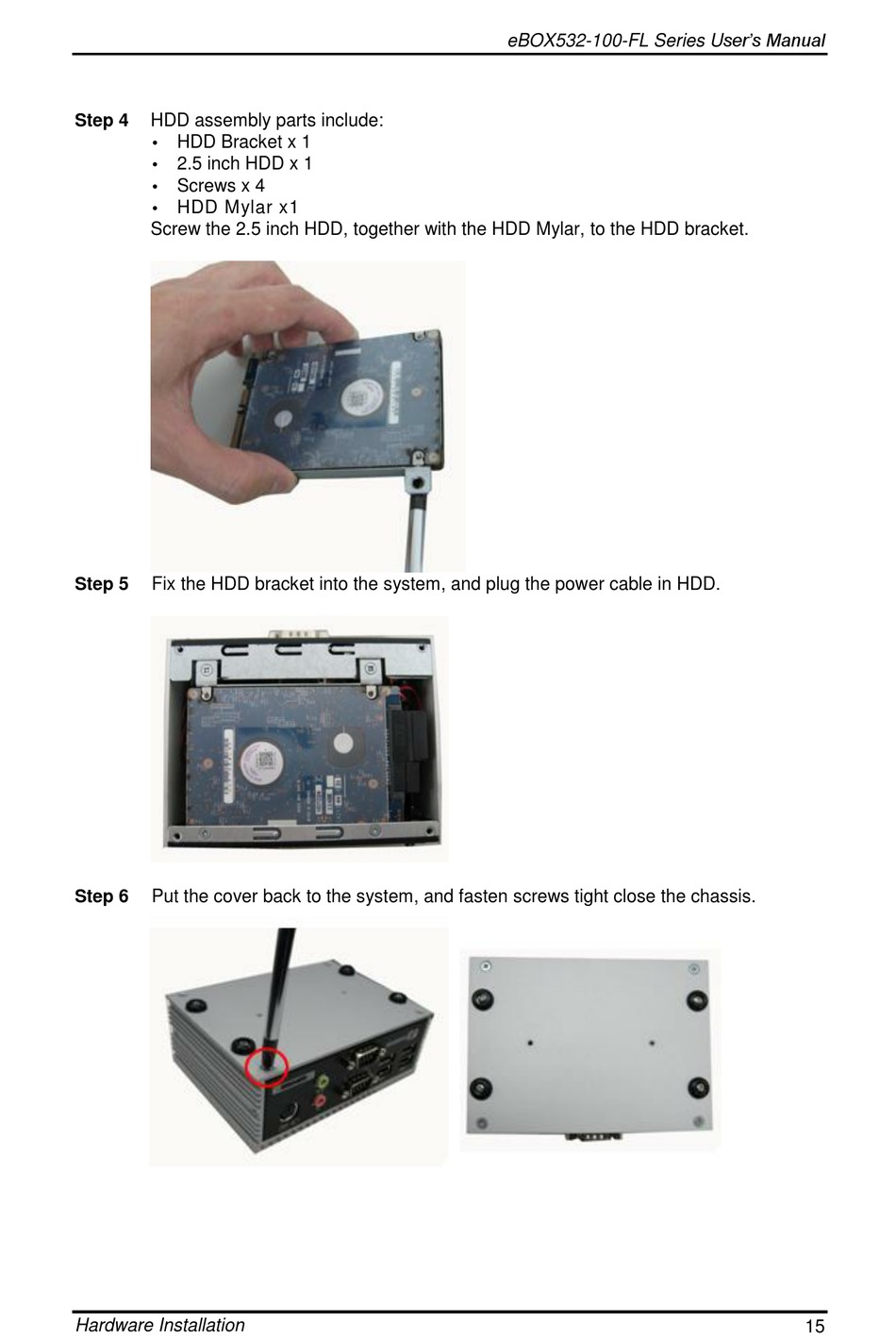 eBOX532-100-FL Series User's Manual

Step 4 HDD assembly parts include:
• HDD Bracket x 1
• 2.5 inch HDD x 1
• Screws x 4
• HDD Mylar x1
Screw the 2.5 inch HDD, together with the HDD Mylar, to the HDD bracket.

Step 5 Fix the HDD bracket into the system, and plug the power cable in HDD.

Step 6 Put the cover back to the system, and fasten screws tight close the chassis.

Hardware Installation 15