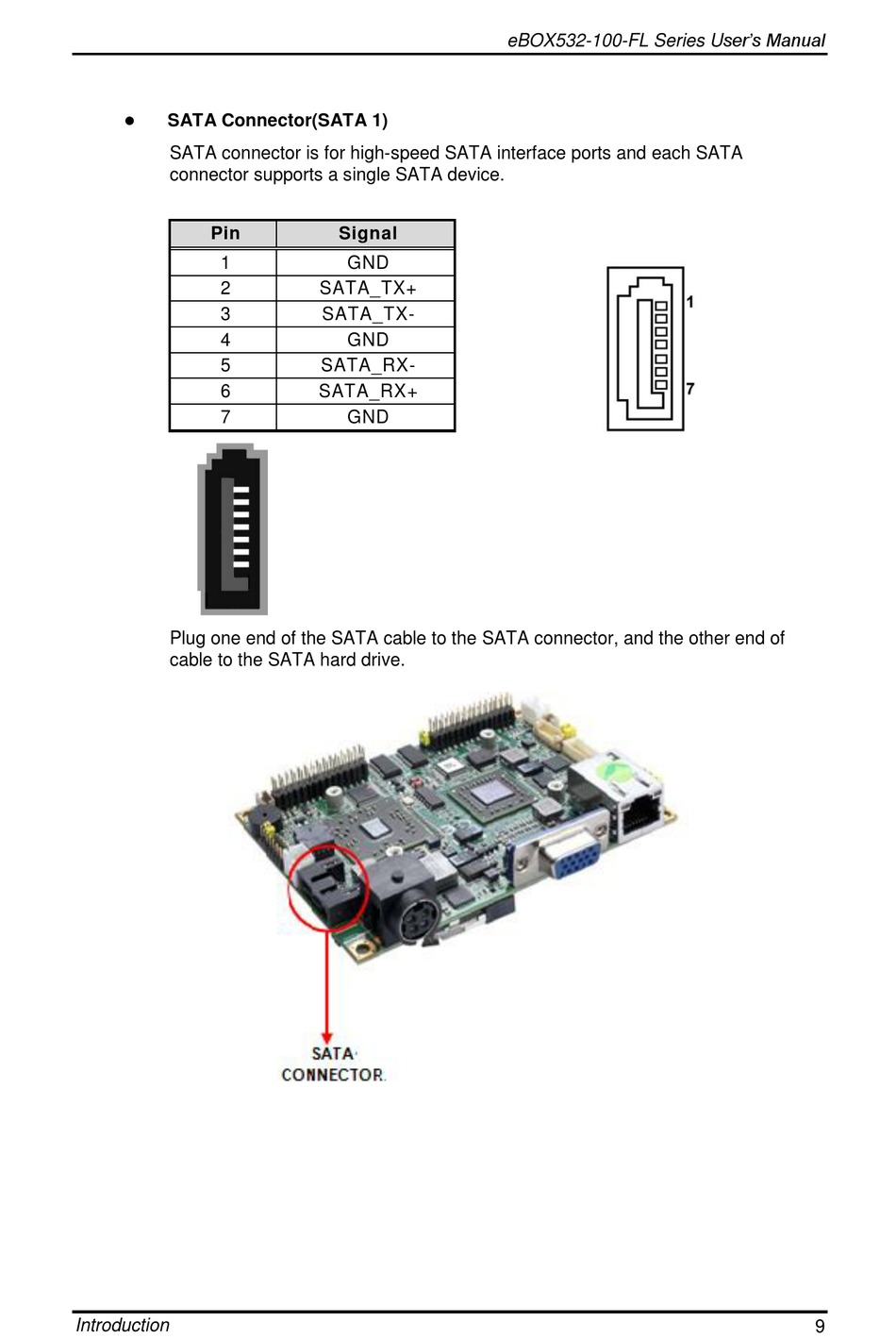 eBOX532-100-FL Series User's Manual

● SATA Connector(SATA 1)

SATA connector is for high-speed SATA interface ports and each SATA connector supports a single SATA device.

| Pin | Signal |
|---|---|
| 1 | GND |
| 2 | SATA_TX+ |
| 3 | SATA_TX- |
| 4 | GND |
| 5 | SATA_RX- |
| 6 | SATA_RX+ |
| 7 | GND |

1
7

Plug one end of the SATA cable to the SATA connector, and the other end of cable to the SATA hard drive.

SATA CONNECTOR

Introduction 9