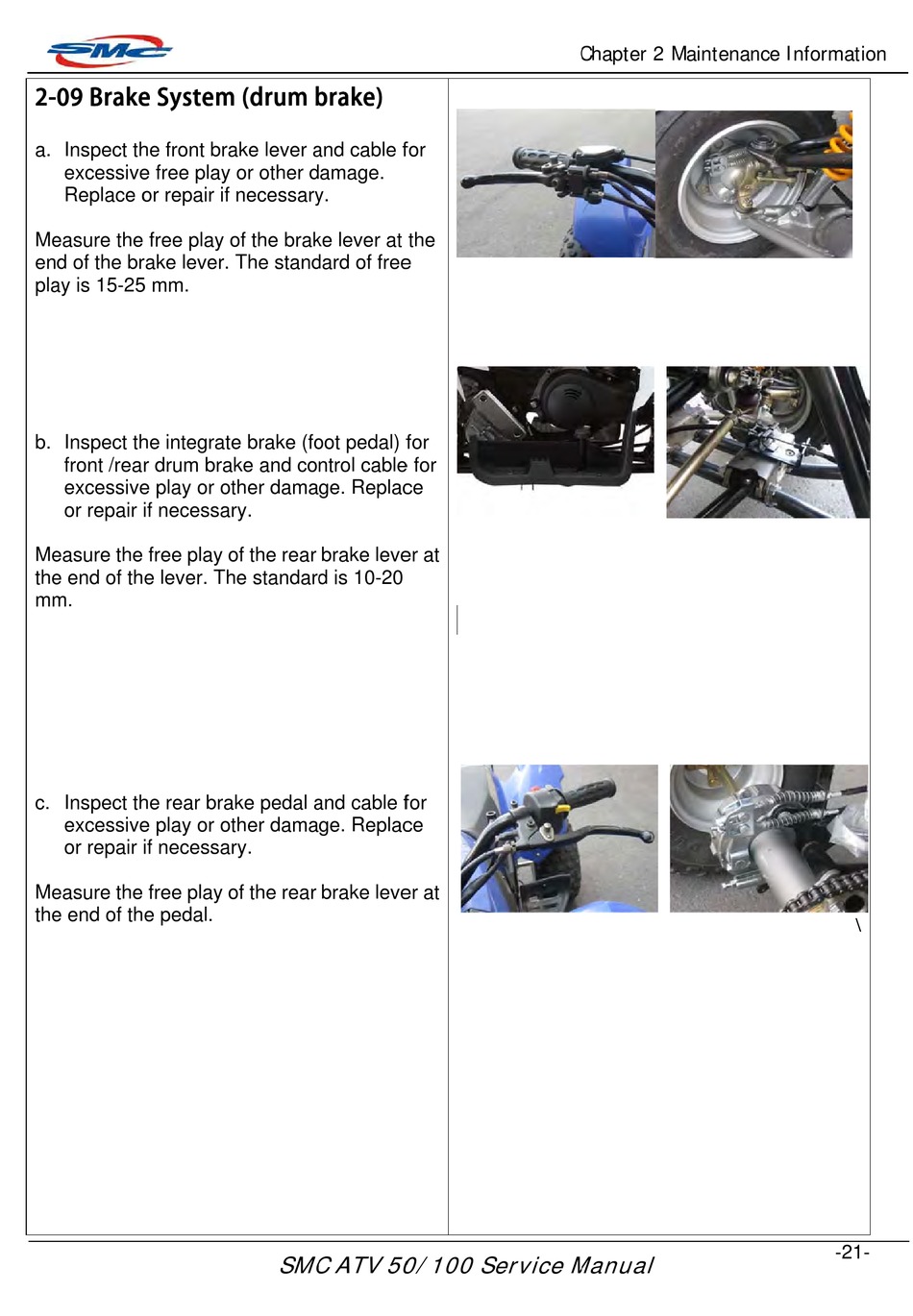 SMC

Chapter 2 Maintenance Information

2-09 Brake System (drum brake)

a. Inspect the front brake lever and cable for excessive free play or other damage. Replace or repair if necessary.

Measure the free play of the brake lever at the end of the brake lever. The standard of free play is 15-25 mm.

b. Inspect the integrate brake (foot pedal) for front /rear drum brake and control cable for excessive play or other damage. Replace or repair if necessary.

Measure the free play of the rear brake lever at the end of the lever. The standard is 10-20 mm.

c. Inspect the rear brake pedal and cable for excessive play or other damage. Replace or repair if necessary.

Measure the free play of the rear brake lever at the end of the pedal.

\

-21-

SMC ATV 50/100 Service Manual