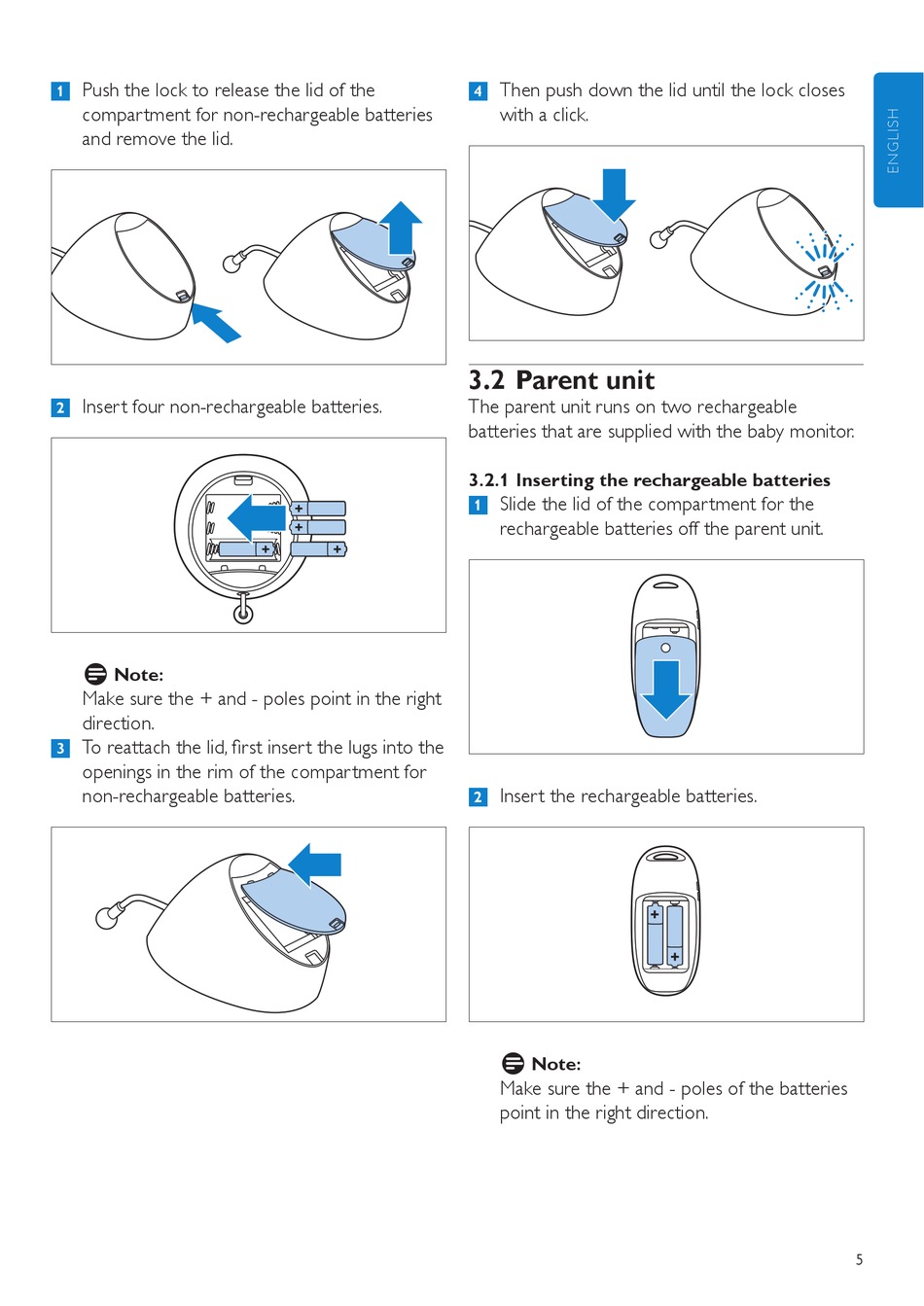 1 Push the lock to release the lid of the compartment for non-rechargeable batteries and remove the lid.

2 Insert four non-rechargeable batteries.

+
+
+
+

Note:
Make sure the + and - poles point in the right direction.

3 To reattach the lid, first insert the lugs into the openings in the rim of the compartment for non-rechargeable batteries.

4 Then push down the lid until the lock closes with a click.

3.2 Parent unit
The parent unit runs on two rechargeable batteries that are supplied with the baby monitor.

3.2.1 Inserting the rechargeable batteries
1 Slide the lid of the compartment for the rechargeable batteries off the parent unit.

2 Insert the rechargeable batteries.

+
+

Note:
Make sure the + and - poles of the batteries point in the right direction.

ENGLISH

5