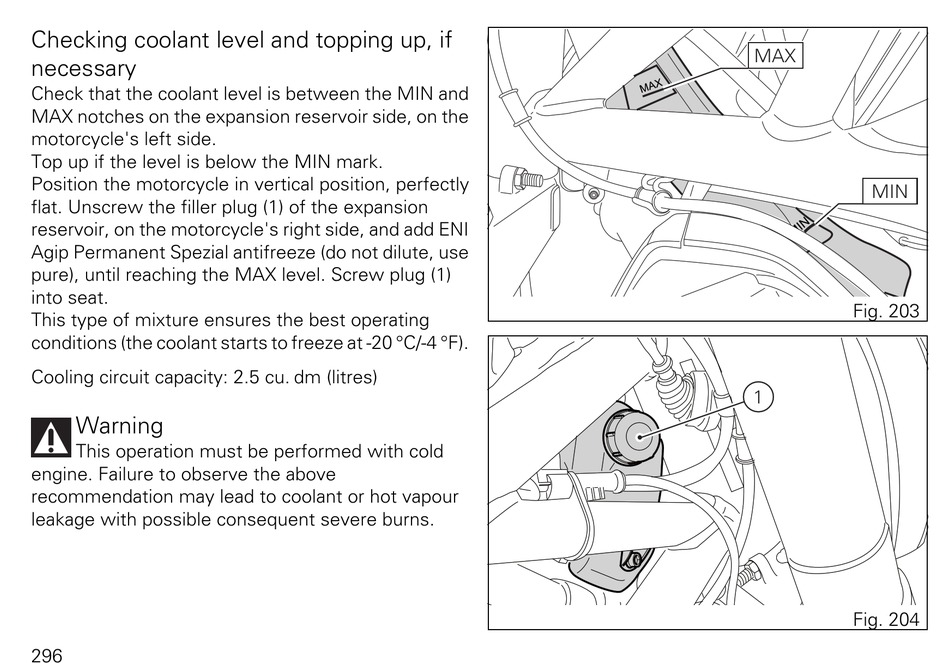 Checking coolant level and topping up, if necessary
Check that the coolant level is between the MIN and MAX notches on the expansion reservoir side, on the motorcycle's left side.
Top up if the level is below the MIN mark.
Position the motorcycle in vertical position, perfectly flat. Unscrew the filler plug (1) of the expansion reservoir, on the motorcycle's right side, and add ENI Agip Permanent Spezial antifreeze (do not dilute, use pure), until reaching the MAX level. Screw plug (1) into seat.
This type of mixture ensures the best operating conditions (the coolant starts to freeze at -20 °C/-4 °F).

Cooling circuit capacity: 2.5 cu. dm (litres)

Warning
This operation must be performed with cold engine. Failure to observe the above recommendation may lead to coolant or hot vapour leakage with possible consequent severe burns.

MAX
MAX
MIN
MIN
Fig. 203

1
Fig. 204

296