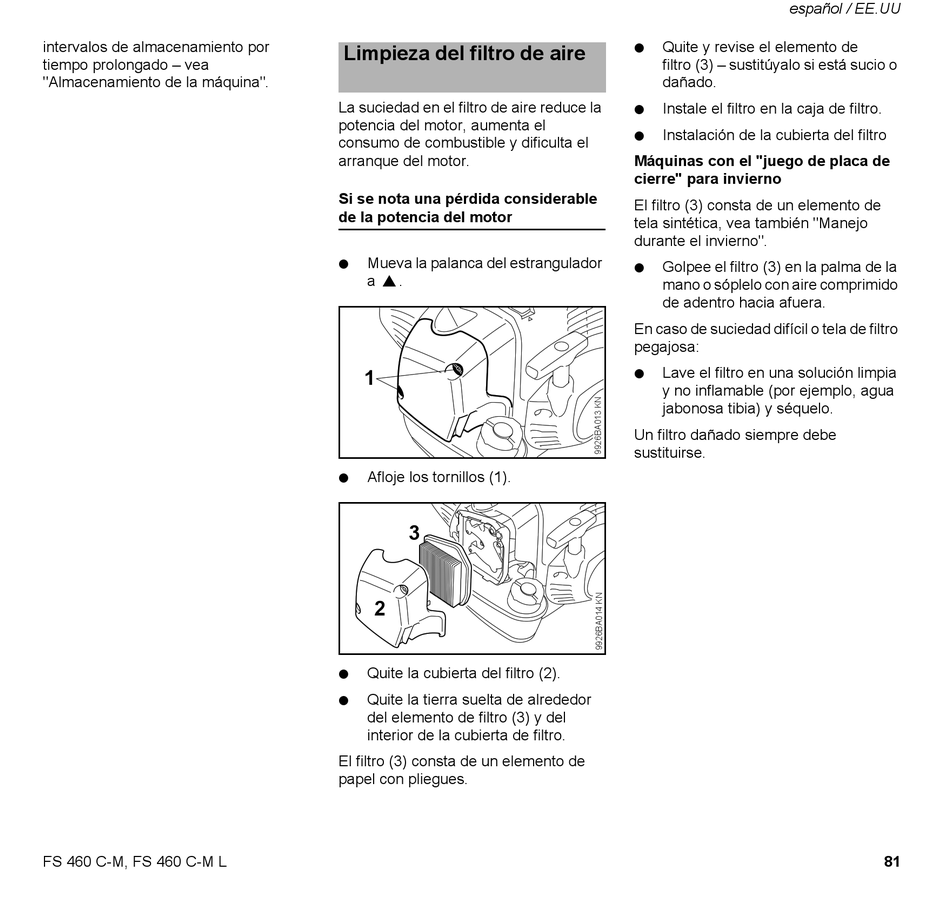 español / EE.UU

intervalos de almacenamiento por tiempo prolongado – vea "Almacenamiento de la máquina".

Limpieza del filtro de aire

La suciedad en el filtro de aire reduce la potencia del motor, aumenta el consumo de combustible y dificulta el arranque del motor.

Si se nota una pérdida considerable de la potencia del motor

● Mueva la palanca del estrangulador a ▲.

1

9926BA013 KN

● Afloje los tornillos (1).

3

2

9926BA014 KN

● Quite la cubierta del filtro (2).

● Quite la tierra suelta de alrededor del elemento de filtro (3) y del interior de la cubierta de filtro.

El filtro (3) consta de un elemento de papel con pliegues.

● Quite y revise el elemento de filtro (3) – sustitúyalo si está sucio o dañado.

● Instale el filtro en la caja de filtro.

● Instalación de la cubierta del filtro

Máquinas con el "juego de placa de cierre" para invierno

El filtro (3) consta de un elemento de tela sintética, vea también "Manejo durante el invierno".

● Golpee el filtro (3) en la palma de la mano o sóplelo con aire comprimido de adentro hacia afuera.

En caso de suciedad difícil o tela de filtro pegajosa:

● Lave el filtro en una solución limpia y no inflamable (por ejemplo, agua jabonosa tibia) y séquelo.

Un filtro dañado siempre debe sustituirse.

FS 460 C-M, FS 460 C-M L

81