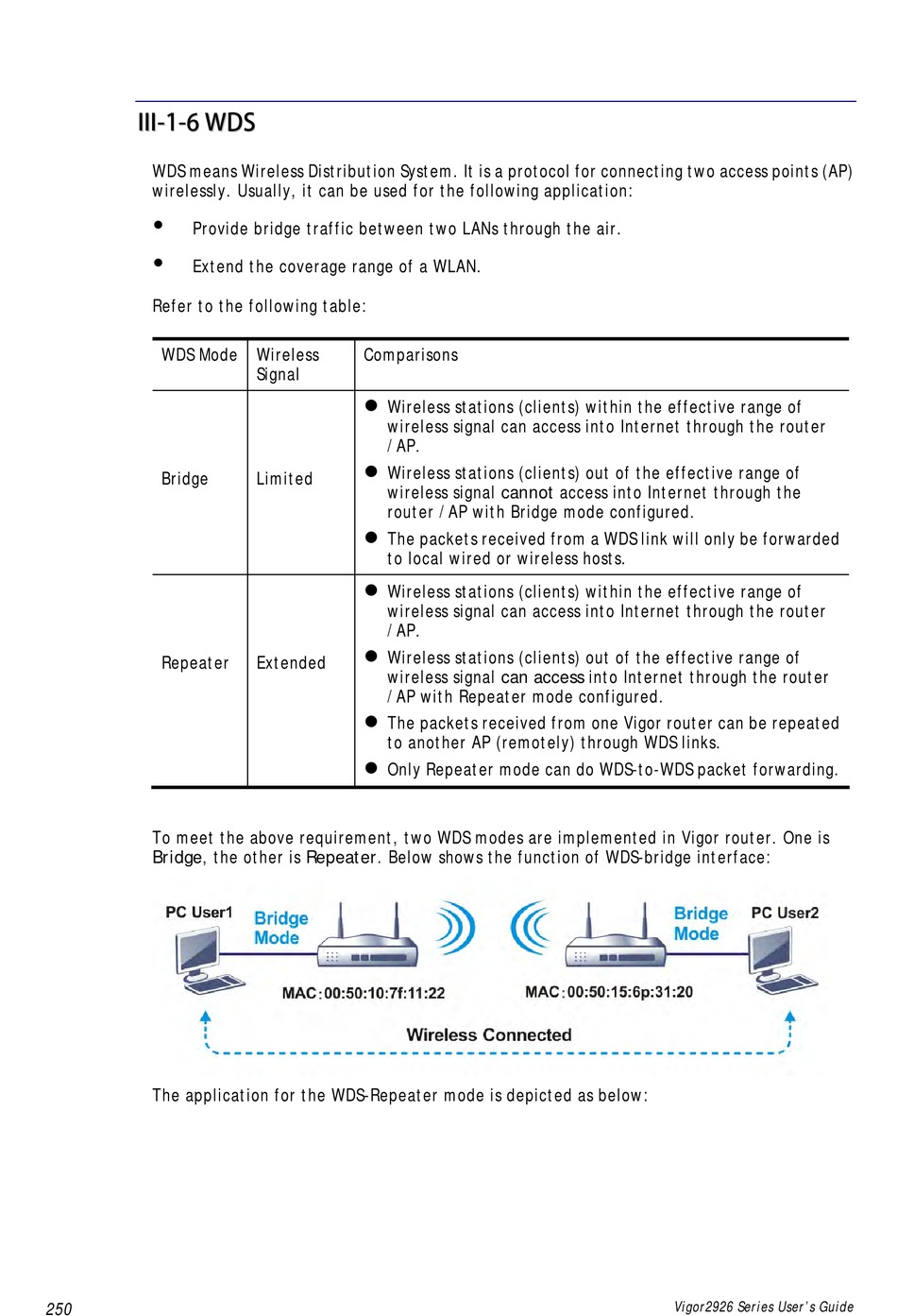 III-1-6 WDS

WDS means Wireless Distribution System. It is a protocol for connecting two access points (AP) wirelessly. Usually, it can be used for the following application:

• Provide bridge traffic between two LANs through the air.

• Extend the coverage range of a WLAN.

Refer to the following table:

| WDS Mode | Wireless Signal | Comparisons |
|---|---|---|
| Bridge | Limited | • Wireless stations (clients) within the effective range of wireless signal can access into Internet through the router / AP. • Wireless stations (clients) out of the effective range of wireless signal cannot access into Internet through the router / AP with Bridge mode configured. • The packets received from a WDS link will only be forwarded to local wired or wireless hosts. |
| Repeater | Extended | • Wireless stations (clients) within the effective range of wireless signal can access into Internet through the router / AP. • Wireless stations (clients) out of the effective range of wireless signal can access into Internet through the router / AP with Repeater mode configured. • The packets received from one Vigor router can be repeated to another AP (remotely) through WDS links. • Only Repeater mode can do WDS-to-WDS packet forwarding. |

To meet the above requirement, two WDS modes are implemented in Vigor router. One is Bridge, the other is Repeater. Below shows the function of WDS-bridge interface:

PC User1
Bridge Mode
MAC:00:50:10:7f:11:22
Bridge Mode
PC User2
MAC:00:50:15:6p:31:20
Wireless Connected

The application for the WDS-Repeater mode is depicted as below:

250
Vigor2926 Series User's Guide