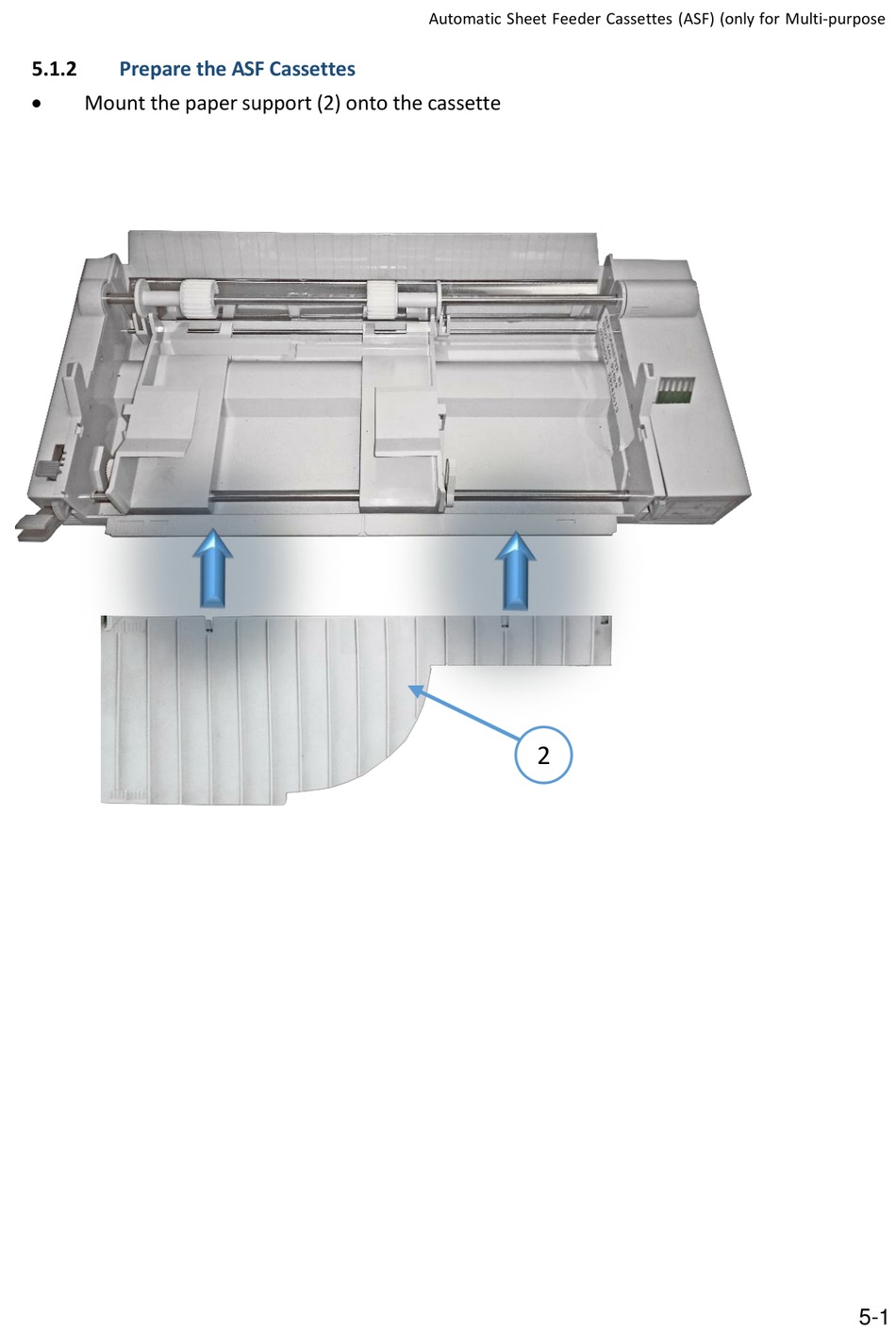 Automatic Sheet Feeder Cassettes (ASF) (only for Multi-purpose

5.1.2 Prepare the ASF Cassettes

• Mount the paper support (2) onto the cassette

2

5-1