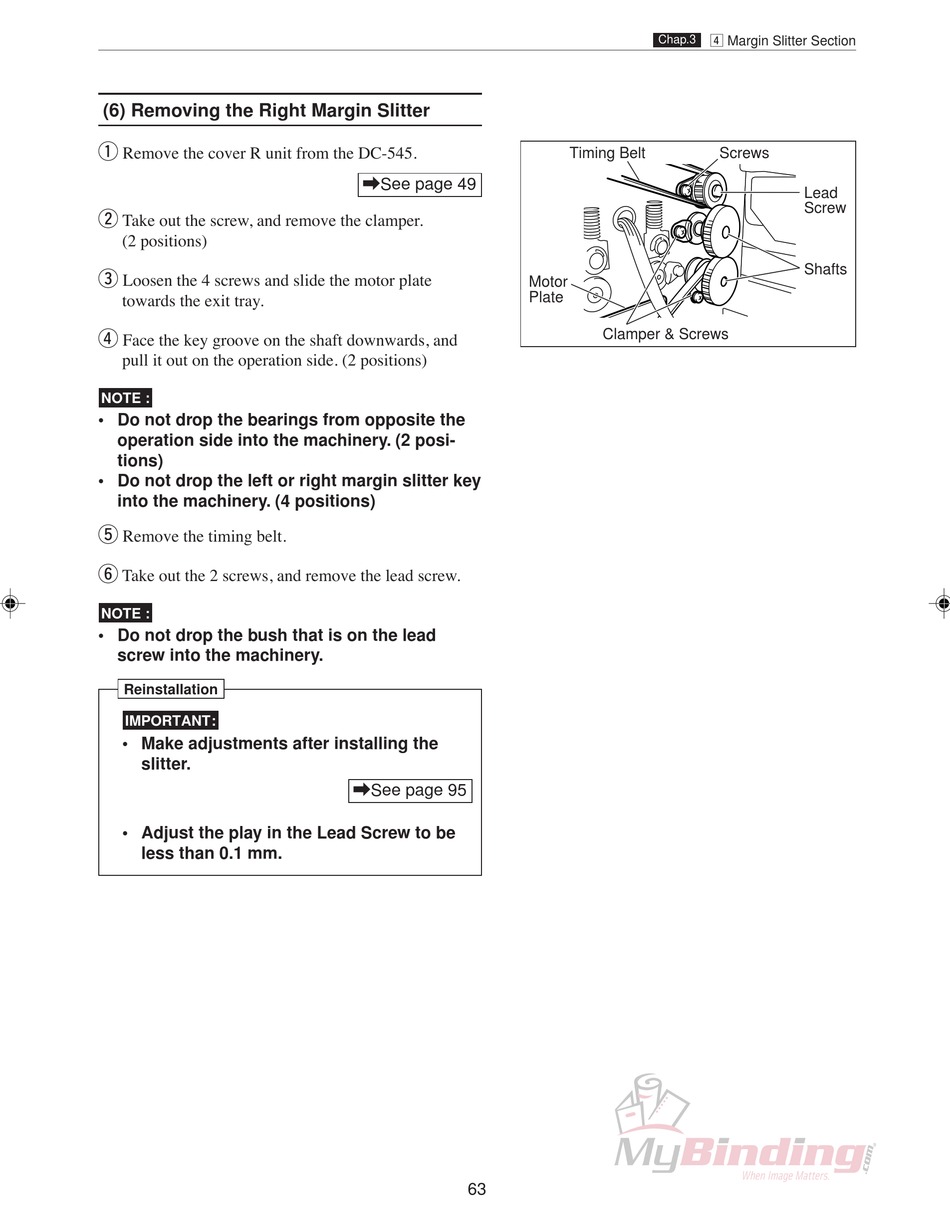 Chap.3 4 Margin Slitter Section

(6) Removing the Right Margin Slitter

① Remove the cover R unit from the DC-545.

➡See page 49

② Take out the screw, and remove the clamper. (2 positions)

③ Loosen the 4 screws and slide the motor plate towards the exit tray.

④ Face the key groove on the shaft downwards, and pull it out on the operation side. (2 positions)

NOTE :
• Do not drop the bearings from opposite the operation side into the machinery. (2 positions)
• Do not drop the left or right margin slitter key into the machinery. (4 positions)

⑤ Remove the timing belt.

⑥ Take out the 2 screws, and remove the lead screw.

NOTE :
• Do not drop the bush that is on the lead screw into the machinery.

Reinstallation

IMPORTANT:
• Make adjustments after installing the slitter.

➡See page 95

• Adjust the play in the Lead Screw to be less than 0.1 mm.

Timing Belt
Screws
Lead Screw
Shafts
Motor Plate
Clamper & Screws

MyBinding.com
When Image Matters.

63