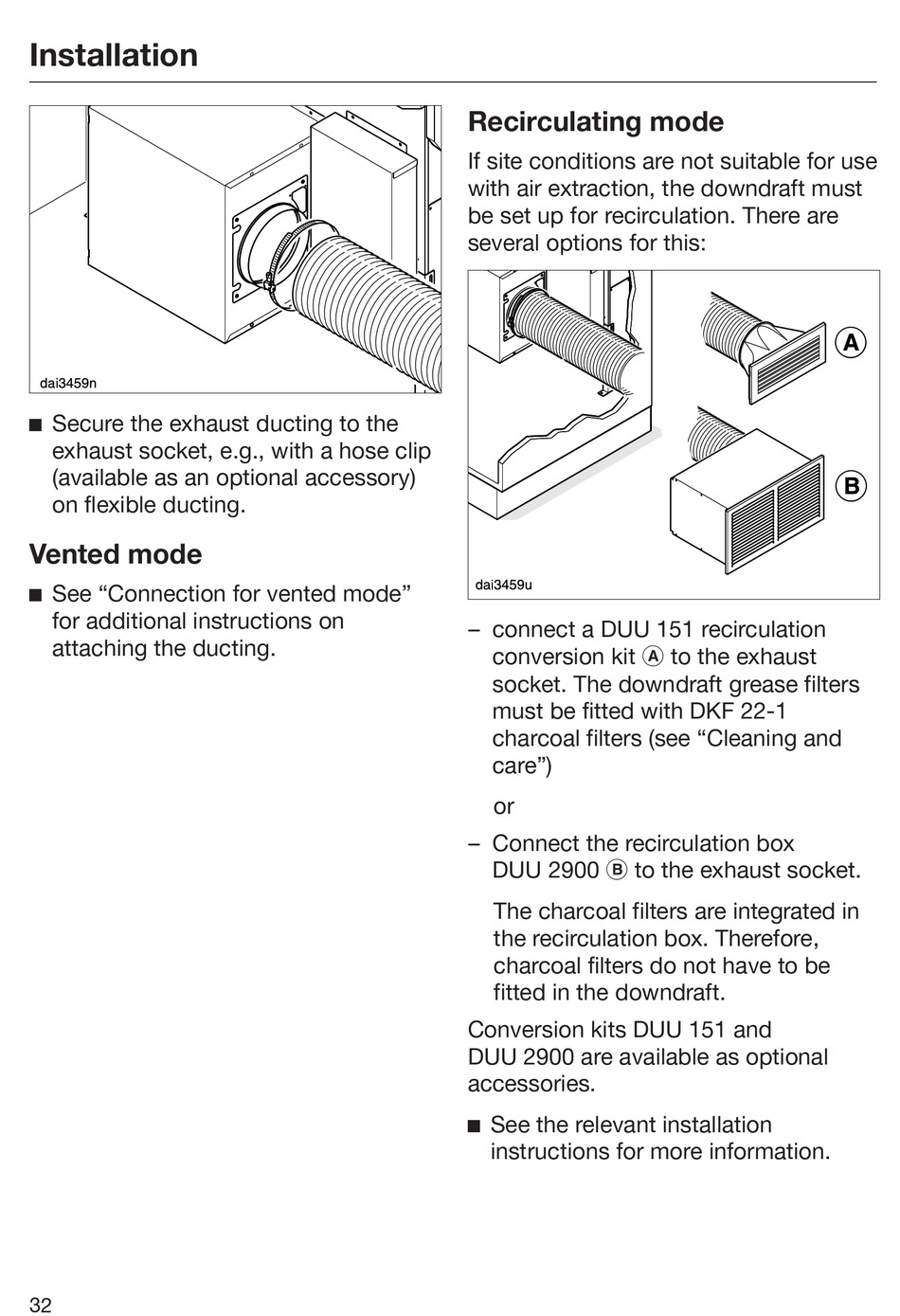 Installation

dai3459n

■ Secure the exhaust ducting to the exhaust socket, e.g., with a hose clip (available as an optional accessory) on flexible ducting.

Vented mode

■ See “Connection for vented mode” for additional instructions on attaching the ducting.

Recirculating mode

If site conditions are not suitable for use with air extraction, the downdraft must be set up for recirculation. There are several options for this:

A

B

dai3459u

– connect a DUU 151 recirculation conversion kit Ⓐ to the exhaust socket. The downdraft grease filters must be fitted with DKF 22-1 charcoal filters (see “Cleaning and care”)

or

– Connect the recirculation box DUU 2900 Ⓑ to the exhaust socket.

The charcoal filters are integrated in the recirculation box. Therefore, charcoal filters do not have to be fitted in the downdraft.

Conversion kits DUU 151 and DUU 2900 are available as optional accessories.

■ See the relevant installation instructions for more information.

32