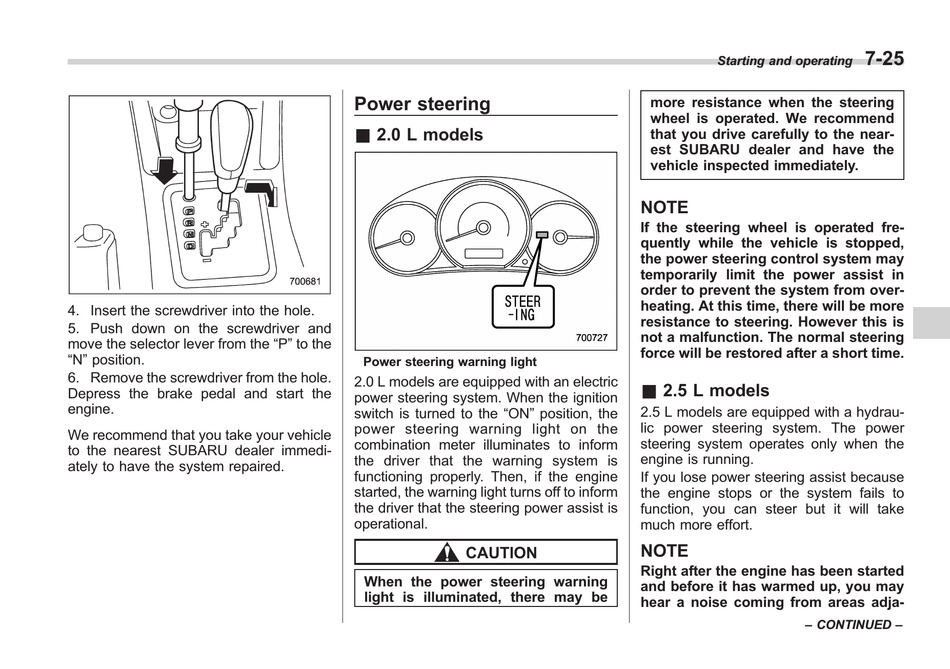 Starting and operating 7-25

700681

4. Insert the screwdriver into the hole.
5. Push down on the screwdriver and move the selector lever from the “P” to the “N” position.
6. Remove the screwdriver from the hole. Depress the brake pedal and start the engine.

We recommend that you take your vehicle to the nearest SUBARU dealer immediately to have the system repaired.

Power steering

■ 2.0 L models

STEER -ING

700727

Power steering warning light

2.0 L models are equipped with an electric power steering system. When the ignition switch is turned to the “ON” position, the power steering warning light on the combination meter illuminates to inform the driver that the warning system is functioning properly. Then, if the engine started, the warning light turns off to inform the driver that the steering power assist is operational.

CAUTION

When the power steering warning light is illuminated, there may be more resistance when the steering wheel is operated. We recommend that you drive carefully to the nearest SUBARU dealer and have the vehicle inspected immediately.

NOTE

If the steering wheel is operated frequently while the vehicle is stopped, the power steering control system may temporarily limit the power assist in order to prevent the system from overheating. At this time, there will be more resistance to steering. However this is not a malfunction. The normal steering force will be restored after a short time.

■ 2.5 L models

2.5 L models are equipped with a hydraulic power steering system. The power steering system operates only when the engine is running.

If you lose power steering assist because the engine stops or the system fails to function, you can steer but it will take much more effort.

NOTE

Right after the engine has been started and before it has warmed up, you may hear a noise coming from areas adja-

– CONTINUED –