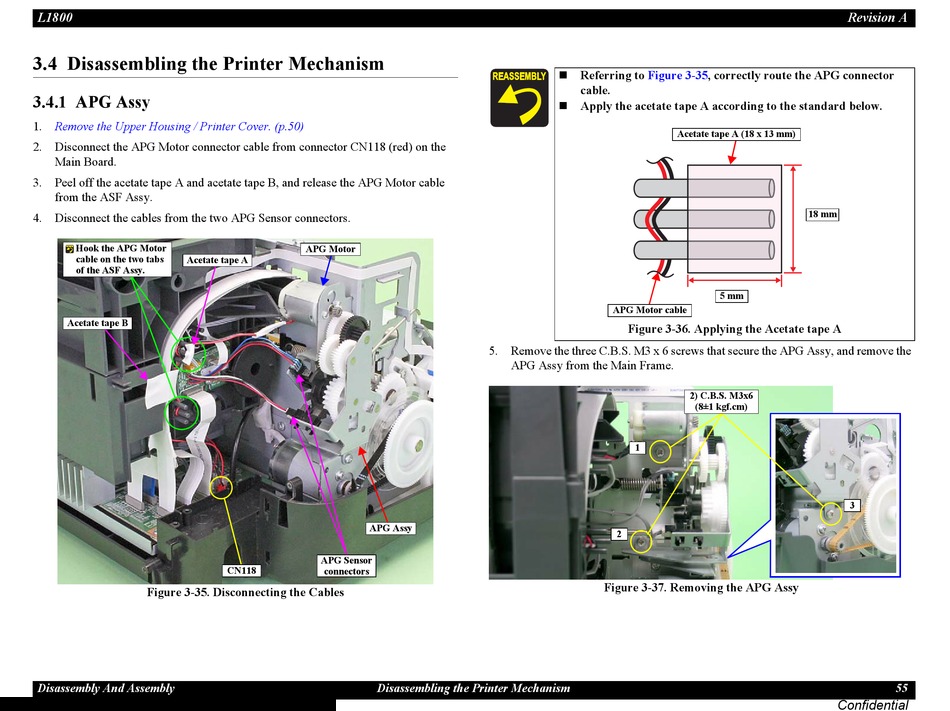 L1800 Revision A

3.4 Disassembling the Printer Mechanism

3.4.1 APG Assy

1. Remove the Upper Housing / Printer Cover. (p.50)

2. Disconnect the APG Motor connector cable from connector CN118 (red) on the Main Board.

3. Peel off the acetate tape A and acetate tape B, and release the APG Motor cable from the ASF Assy.

4. Disconnect the cables from the two APG Sensor connectors.

Hook the APG Motor cable on the two tabs of the ASF Assy.

Acetate tape A

APG Motor

Acetate tape B

APG Assy

CN118

APG Sensor connectors

Figure 3-35. Disconnecting the Cables

REASSEMBLY

■ Referring to Figure 3-35, correctly route the APG connector cable.

■ Apply the acetate tape A according to the standard below.

Acetate tape A (18 x 13 mm)

18 mm

5 mm

APG Motor cable

Figure 3-36. Applying the Acetate tape A

5. Remove the three C.B.S. M3 x 6 screws that secure the APG Assy, and remove the APG Assy from the Main Frame.

2) C.B.S. M3x6 (8±1 kgf.cm)

1

2

3

Figure 3-37. Removing the APG Assy

Disassembly And Assembly Disassembling the Printer Mechanism 55

Confidential