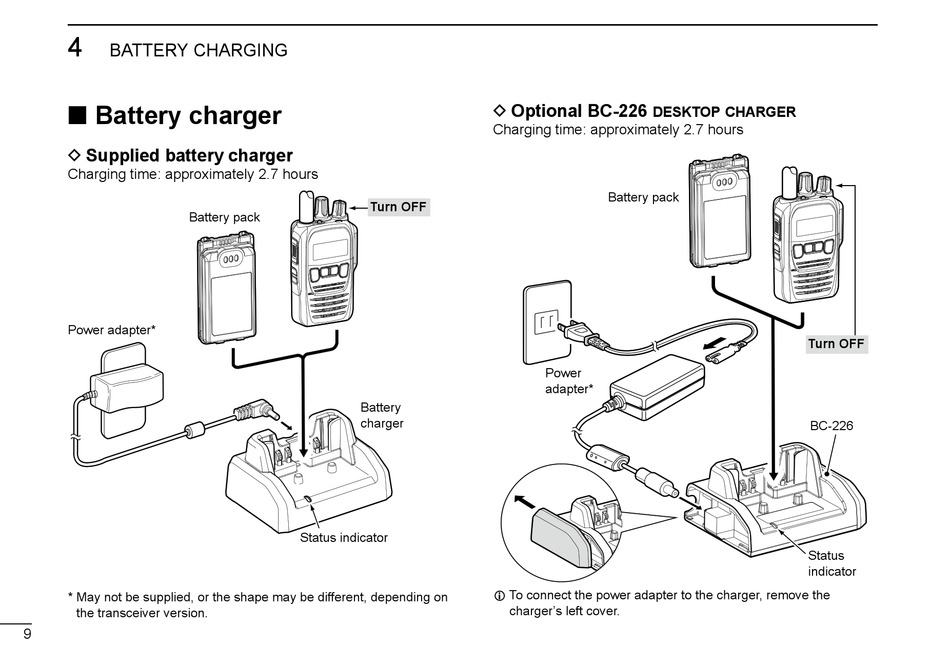 4 BATTERY CHARGING

■ Battery charger

◇ Supplied battery charger
Charging time: approximately 2.7 hours

Battery pack

Turn OFF

Power adapter*

Battery charger

Status indicator

* May not be supplied, or the shape may be different, depending on the transceiver version.

◇ Optional BC-226 DESKTOP CHARGER
Charging time: approximately 2.7 hours

Battery pack

Turn OFF

Power adapter*

BC-226

Status indicator

ⓘ To connect the power adapter to the charger, remove the charger's left cover.

9