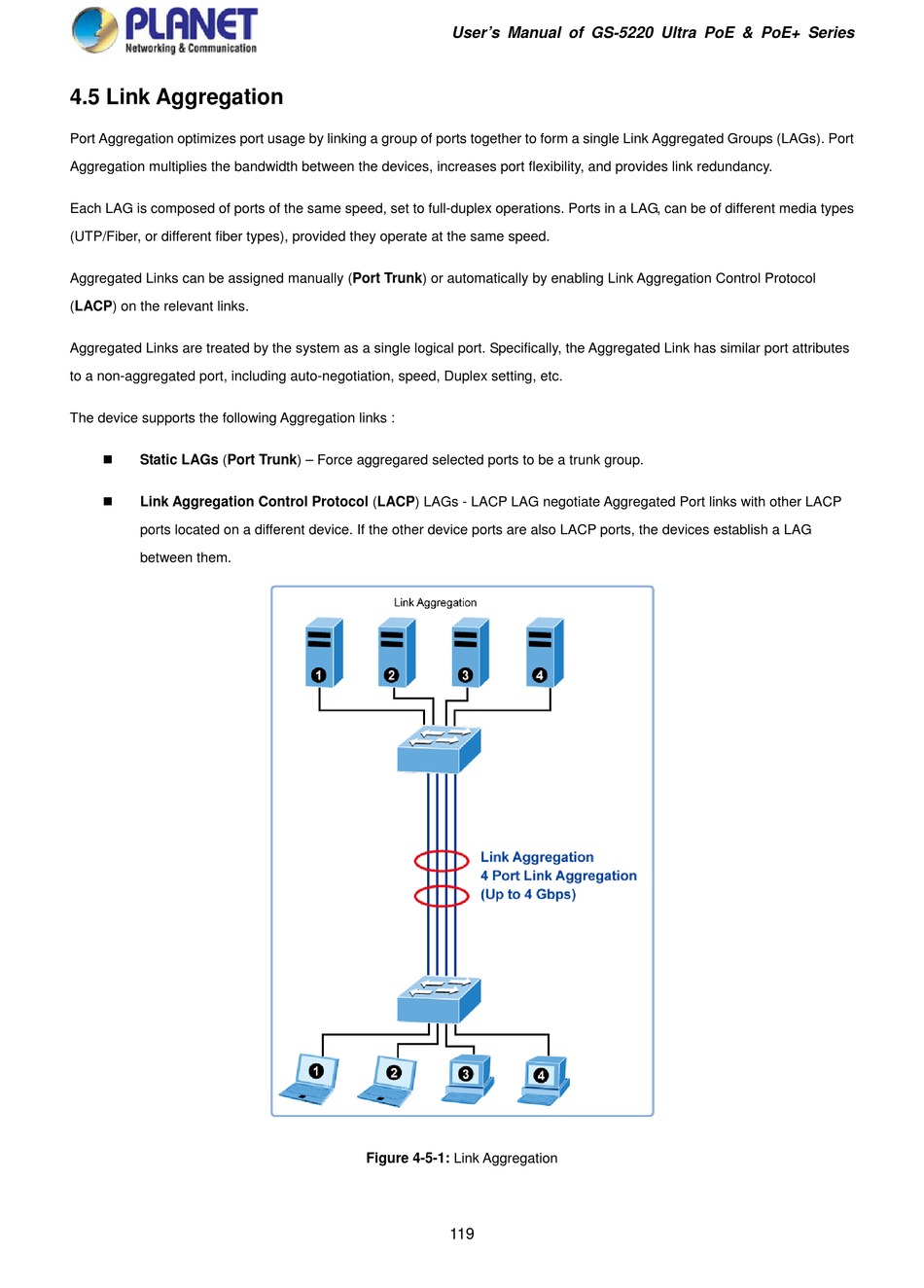 PLANET
Networking & Communication

User's Manual of GS-5220 Ultra PoE & PoE+ Series

4.5 Link Aggregation

Port Aggregation optimizes port usage by linking a group of ports together to form a single Link Aggregated Groups (LAGs). Port Aggregation multiplies the bandwidth between the devices, increases port flexibility, and provides link redundancy.

Each LAG is composed of ports of the same speed, set to full-duplex operations. Ports in a LAG, can be of different media types (UTP/Fiber, or different fiber types), provided they operate at the same speed.

Aggregated Links can be assigned manually (Port Trunk) or automatically by enabling Link Aggregation Control Protocol (LACP) on the relevant links.

Aggregated Links are treated by the system as a single logical port. Specifically, the Aggregated Link has similar port attributes to a non-aggregated port, including auto-negotiation, speed, Duplex setting, etc.

The device supports the following Aggregation links :

■ Static LAGs (Port Trunk) – Force aggregared selected ports to be a trunk group.

■ Link Aggregation Control Protocol (LACP) LAGs - LACP LAG negotiate Aggregated Port links with other LACP ports located on a different device. If the other device ports are also LACP ports, the devices establish a LAG between them.

Link Aggregation

1 2 3 4

Link Aggregation
4 Port Link Aggregation
(Up to 4 Gbps)

1 2 3 4

Figure 4-5-1: Link Aggregation

119