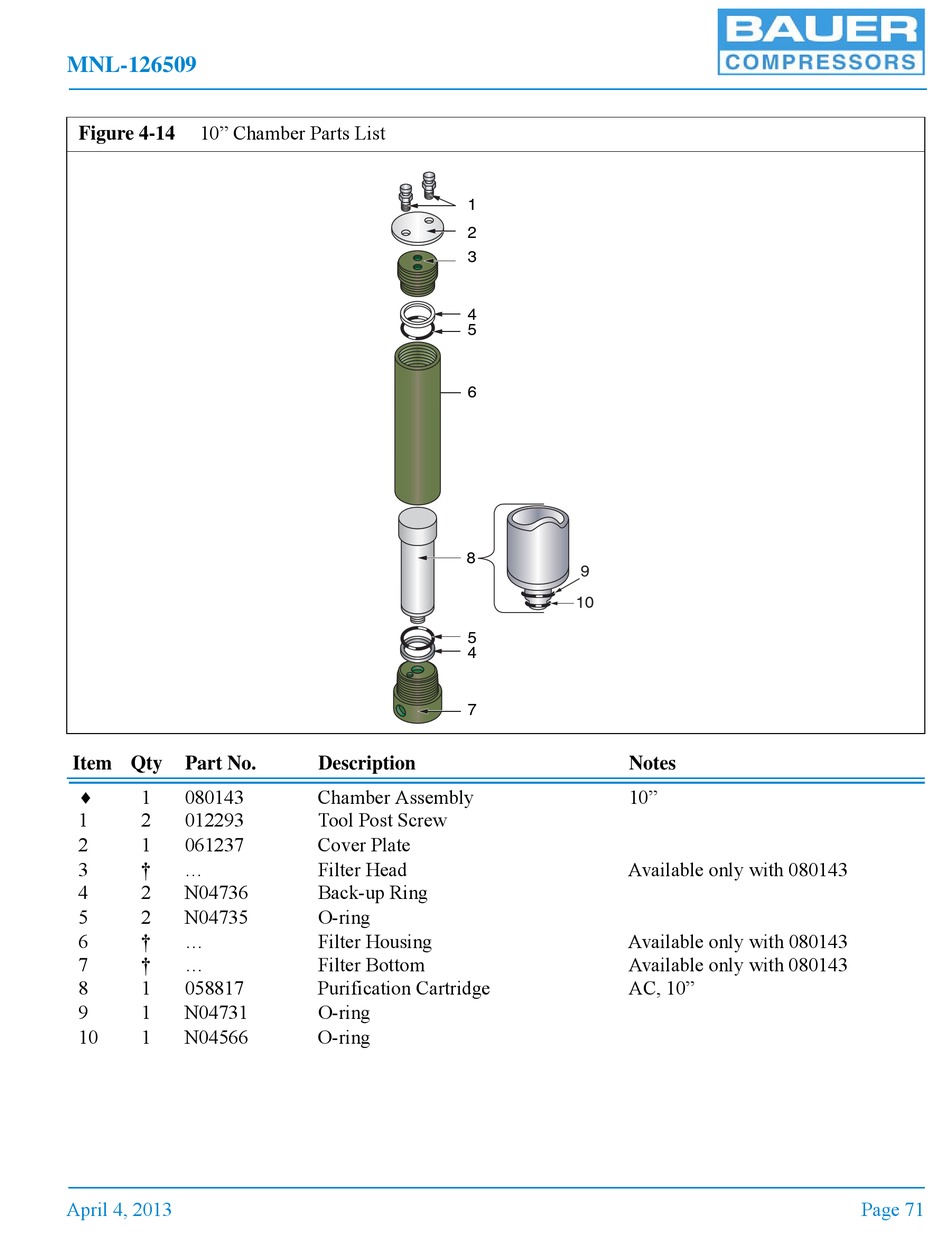 MNL-126509

BAUER COMPRESSORS

Figure 4-14 10” Chamber Parts List

1
2
3
4
5
6
8
9
10
5
4
7

| Item | Qty | Part No. | Description | Notes |
|---|---|---|---|---|
| ♦ | 1 | 080143 | Chamber Assembly | 10” |
| 1 | 2 | 012293 | Tool Post Screw | |
| 2 | 1 | 061237 | Cover Plate | |
| 3 | † | … | Filter Head | Available only with 080143 |
| 4 | 2 | N04736 | Back-up Ring | |
| 5 | 2 | N04735 | O-ring | |
| 6 | † | … | Filter Housing | Available only with 080143 |
| 7 | † | … | Filter Bottom | Available only with 080143 |
| 8 | 1 | 058817 | Purification Cartridge | AC, 10” |
| 9 | 1 | N04731 | O-ring | |
| 10 | 1 | N04566 | O-ring | |

April 4, 2013 Page 71