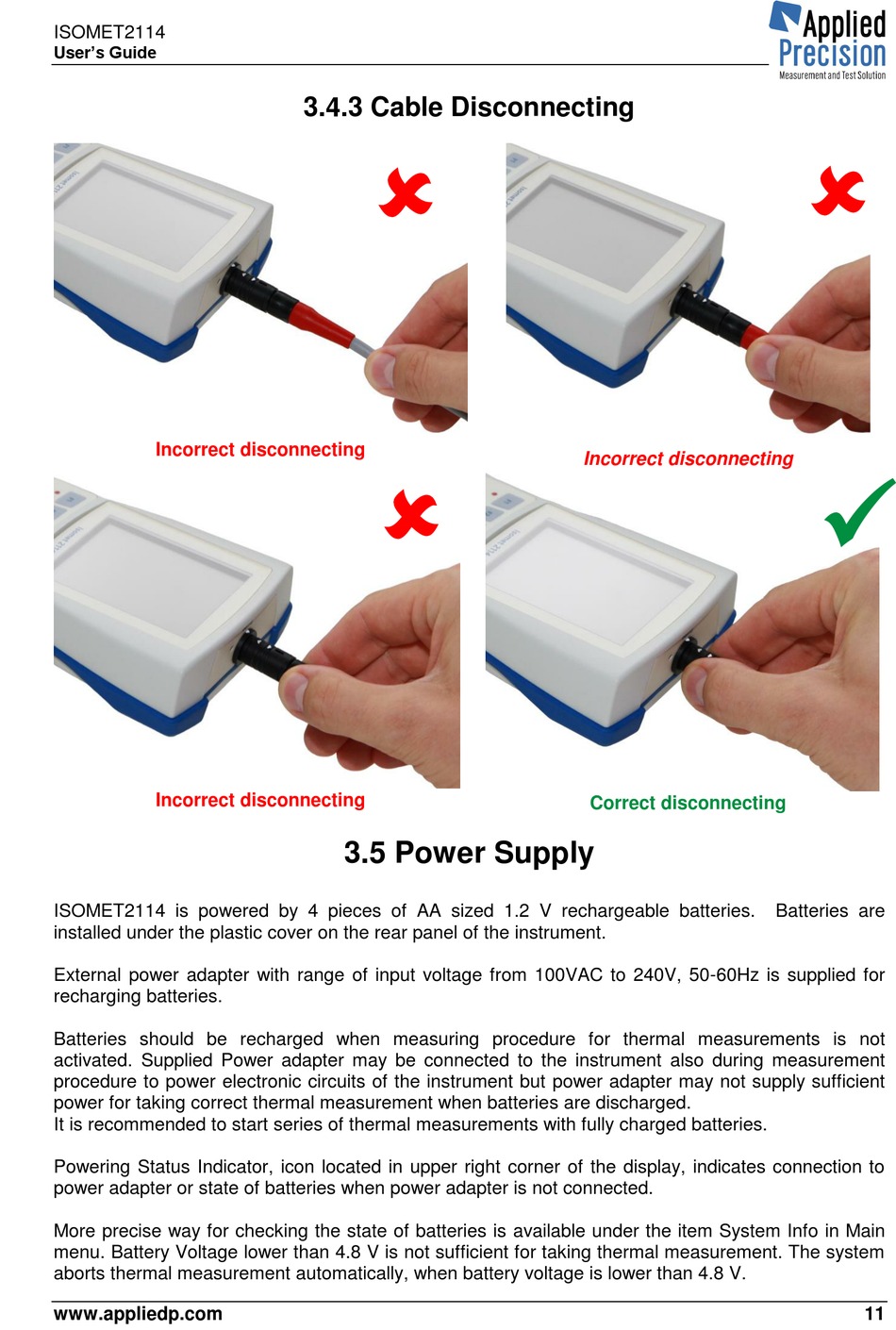 ISOMET2114
User's Guide

Applied Precision
Measurement and Test Solution

3.4.3 Cable Disconnecting

Incorrect disconnecting

Incorrect disconnecting

Incorrect disconnecting

Correct disconnecting

3.5 Power Supply

ISOMET2114 is powered by 4 pieces of AA sized 1.2 V rechargeable batteries. Batteries are installed under the plastic cover on the rear panel of the instrument.

External power adapter with range of input voltage from 100VAC to 240V, 50-60Hz is supplied for recharging batteries.

Batteries should be recharged when measuring procedure for thermal measurements is not activated. Supplied Power adapter may be connected to the instrument also during measurement procedure to power electronic circuits of the instrument but power adapter may not supply sufficient power for taking correct thermal measurement when batteries are discharged.
It is recommended to start series of thermal measurements with fully charged batteries.

Powering Status Indicator, icon located in upper right corner of the display, indicates connection to power adapter or state of batteries when power adapter is not connected.

More precise way for checking the state of batteries is available under the item System Info in Main menu. Battery Voltage lower than 4.8 V is not sufficient for taking thermal measurement. The system aborts thermal measurement automatically, when battery voltage is lower than 4.8 V.

www.appliedp.com 11