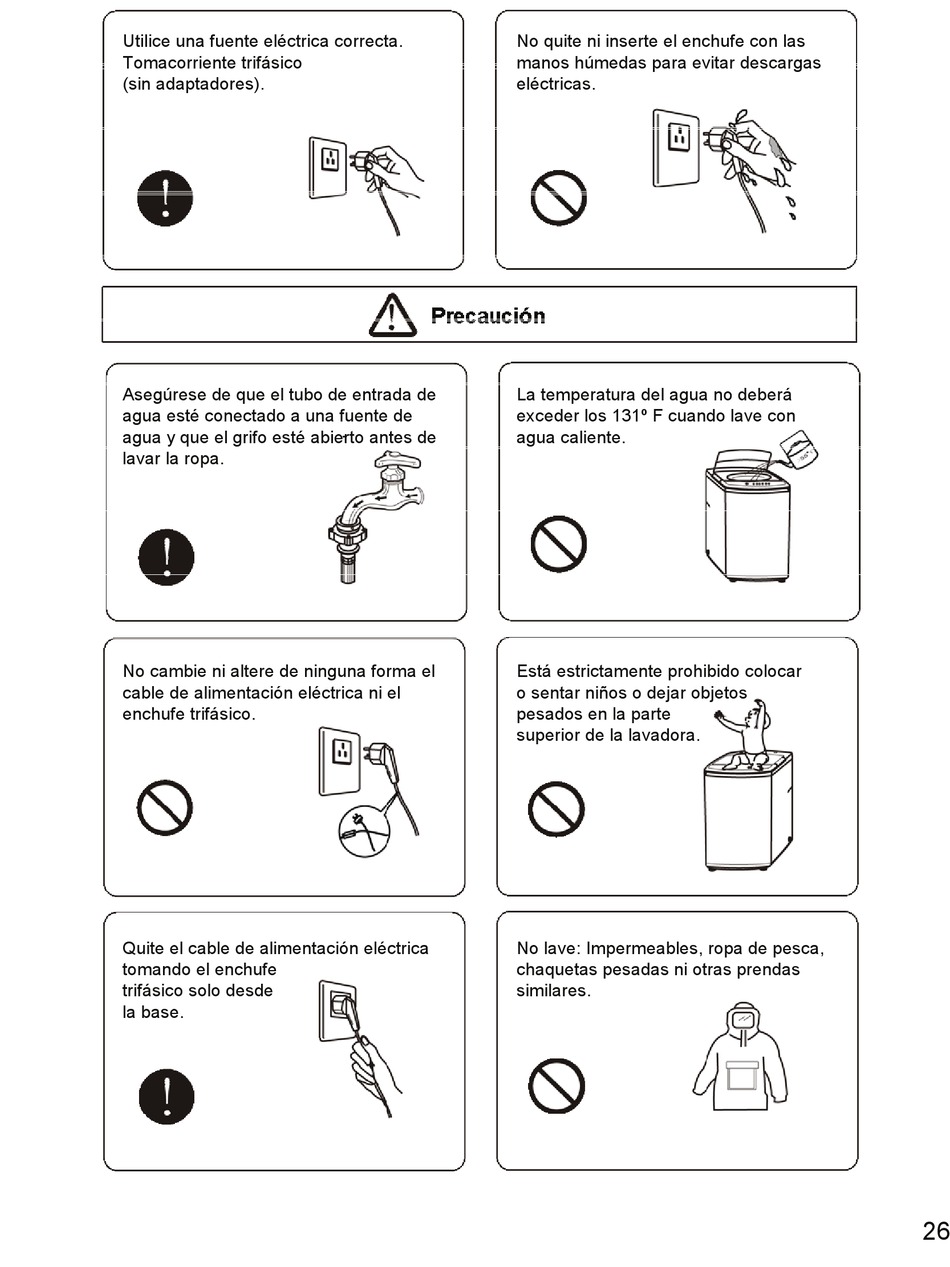 Utilice una fuente eléctrica correcta. Tomacorriente trifásico (sin adaptadores).

No quite ni inserte el enchufe con las manos húmedas para evitar descargas eléctricas.

Precaución

Asegúrese de que el tubo de entrada de agua esté conectado a una fuente de agua y que el grifo esté abierto antes de lavar la ropa.

La temperatura del agua no deberá exceder los 131º F cuando lave con agua caliente.

No cambie ni altere de ninguna forma el cable de alimentación eléctrica ni el enchufe trifásico.

Está estrictamente prohibido colocar o sentar niños o dejar objetos pesados en la parte superior de la lavadora.

Quite el cable de alimentación eléctrica tomando el enchufe trifásico solo desde la base.

No lave: Impermeables, ropa de pesca, chaquetas pesadas ni otras prendas similares.

26