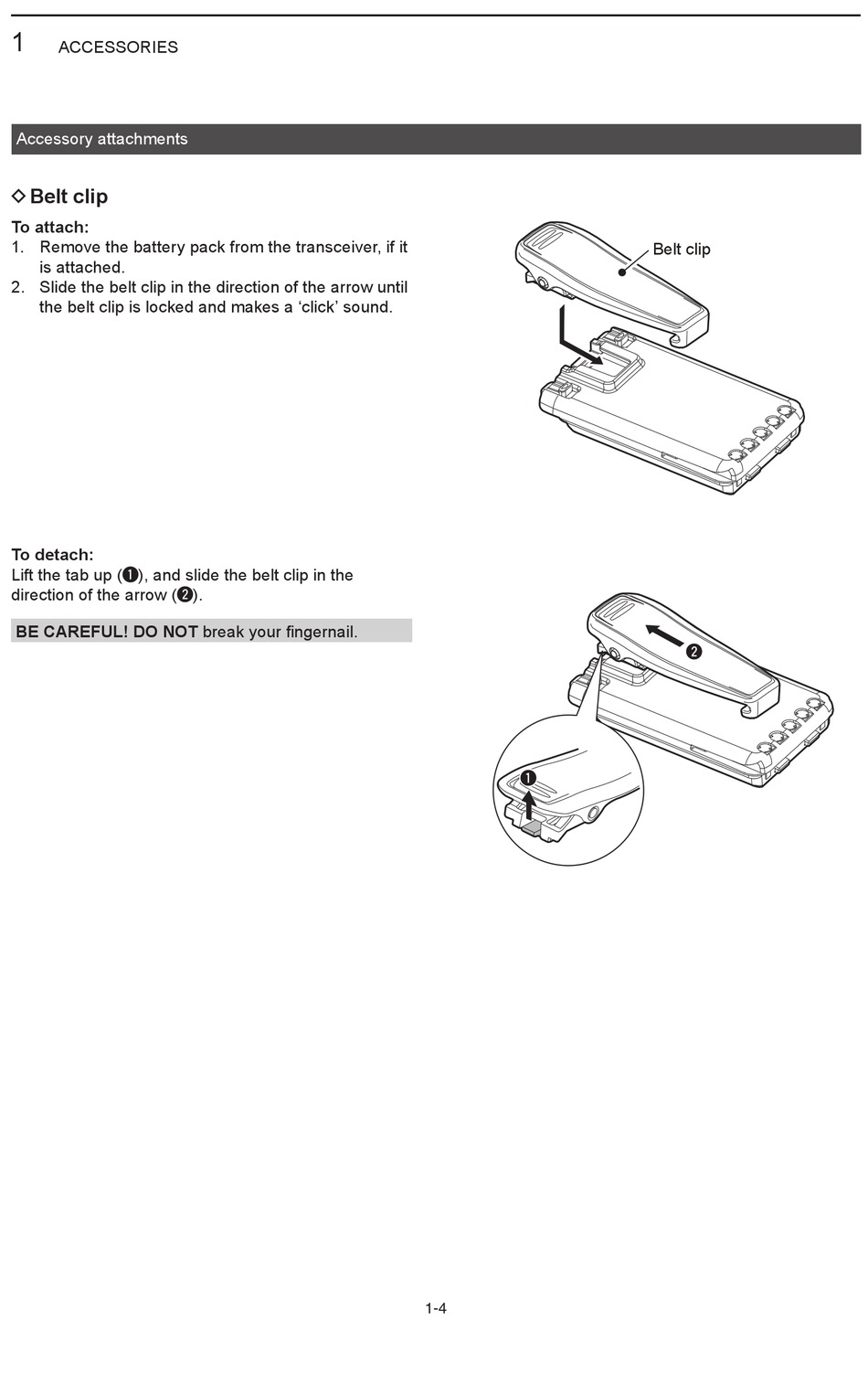 1 ACCESSORIES

Accessory attachments

◇ Belt clip

To attach:
1. Remove the battery pack from the transceiver, if it is attached.
2. Slide the belt clip in the direction of the arrow until the belt clip is locked and makes a ‘click’ sound.

Belt clip

To detach:
Lift the tab up (❶), and slide the belt clip in the direction of the arrow (❷).

BE CAREFUL! DO NOT break your fingernail.

❷

❶

1-4