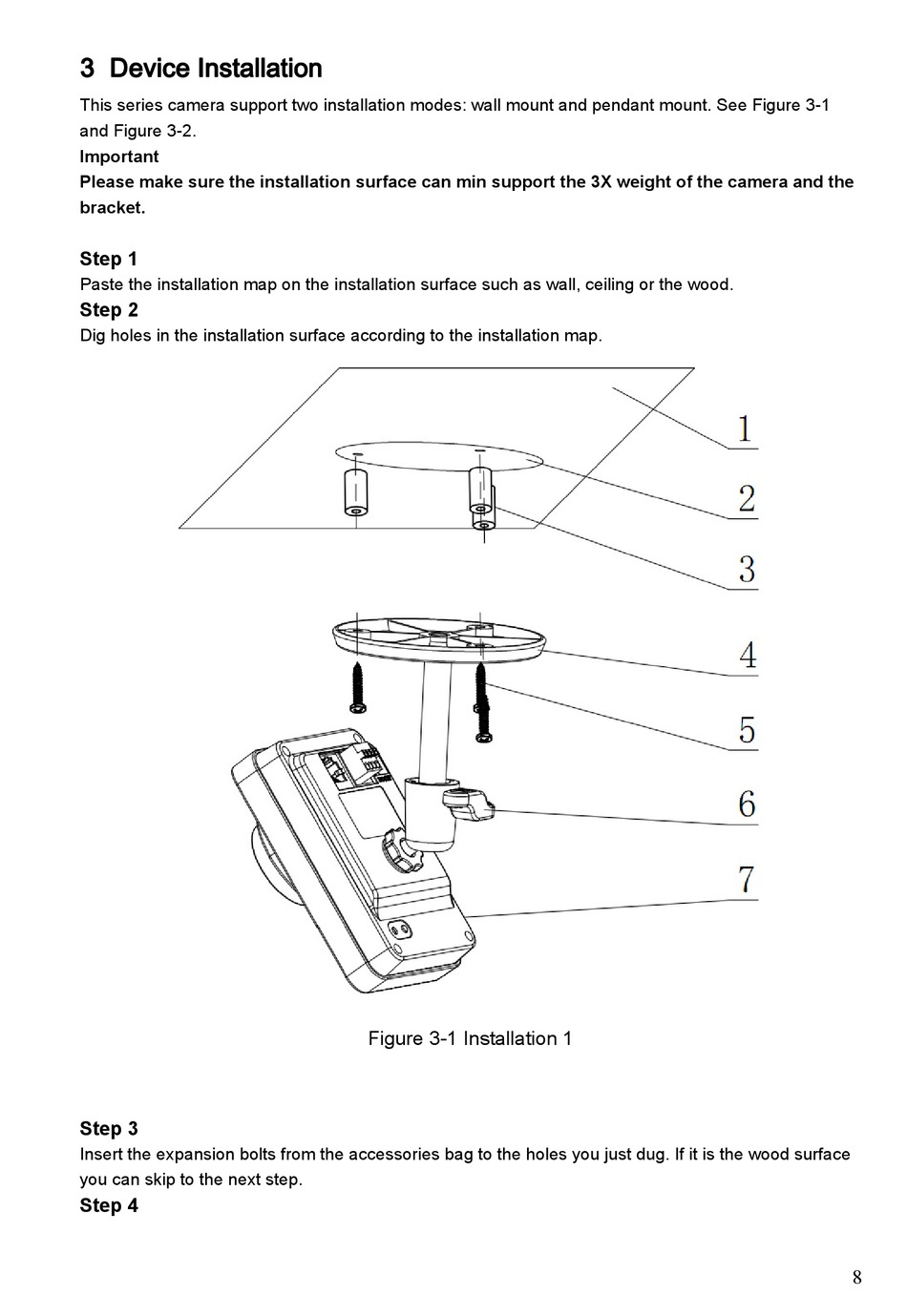 3 Device Installation

This series camera support two installation modes: wall mount and pendant mount. See Figure 3-1 and Figure 3-2.

Important

Please make sure the installation surface can min support the 3X weight of the camera and the bracket.

Step 1

Paste the installation map on the installation surface such as wall, ceiling or the wood.

Step 2

Dig holes in the installation surface according to the installation map.

1
2
3
4
5
6
7

Figure 3-1 Installation 1

Step 3

Insert the expansion bolts from the accessories bag to the holes you just dug. If it is the wood surface you can skip to the next step.

Step 4

8