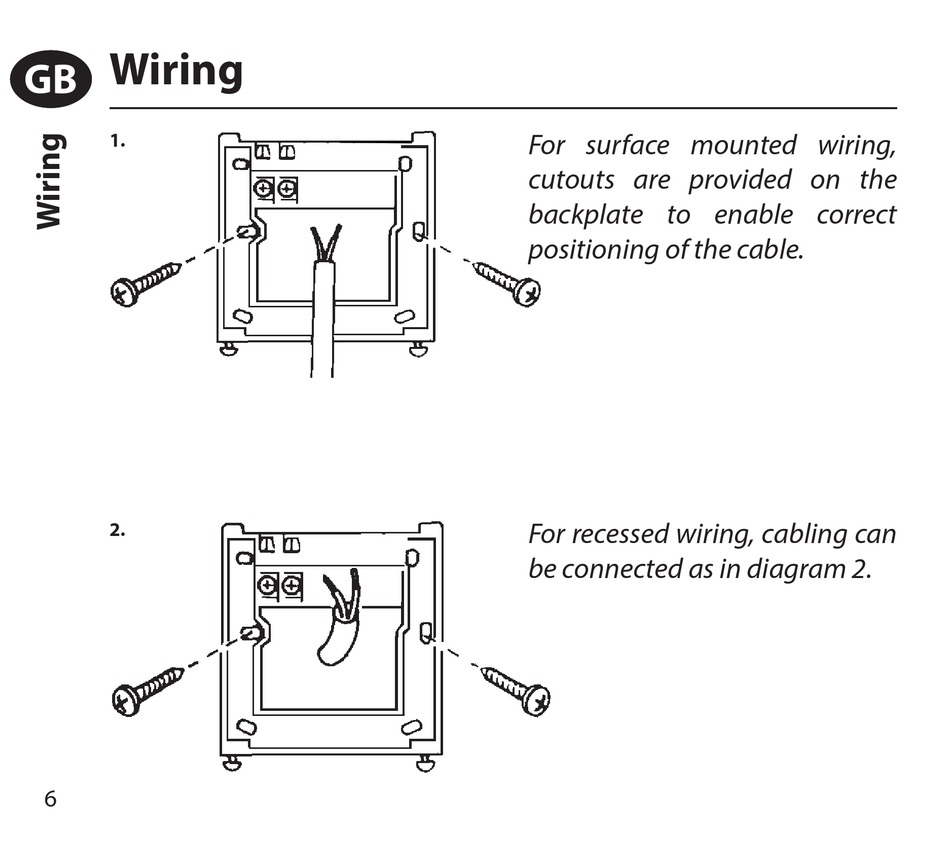 GB Wiring

Wiring

1.

For surface mounted wiring, cutouts are provided on the backplate to enable correct positioning of the cable.

2.

For recessed wiring, cabling can be connected as in diagram 2.

6