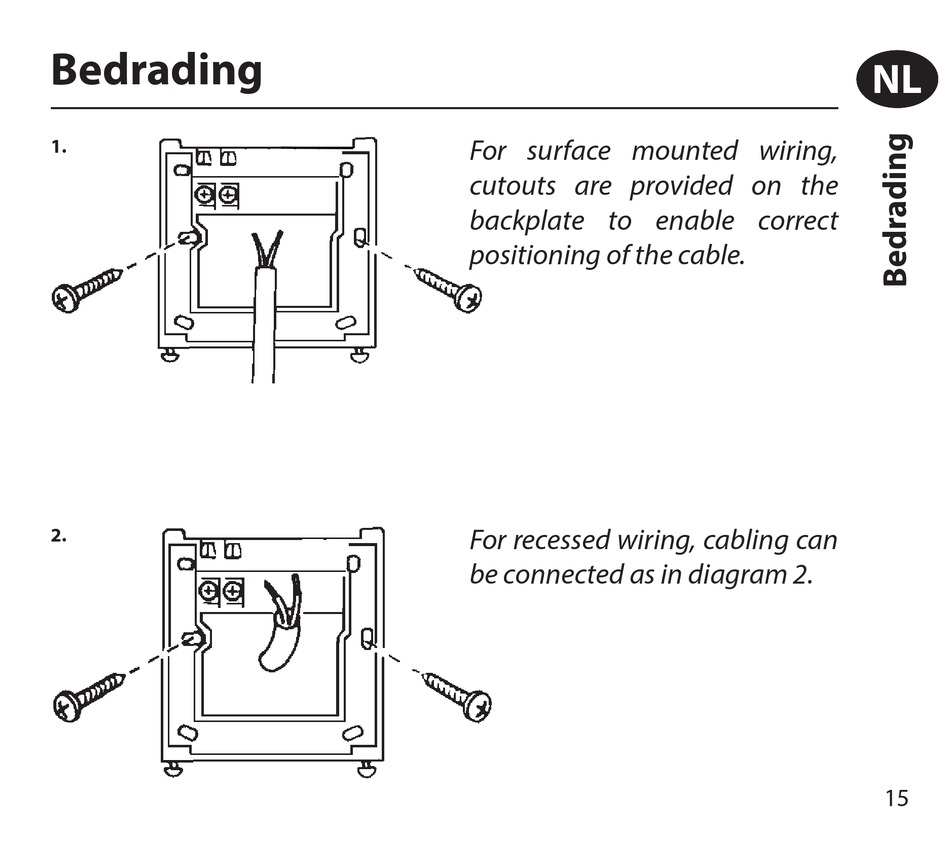 Bedrading

NL

Bedrading

1.

For surface mounted wiring, cutouts are provided on the backplate to enable correct positioning of the cable.

2.

For recessed wiring, cabling can be connected as in diagram 2.

15