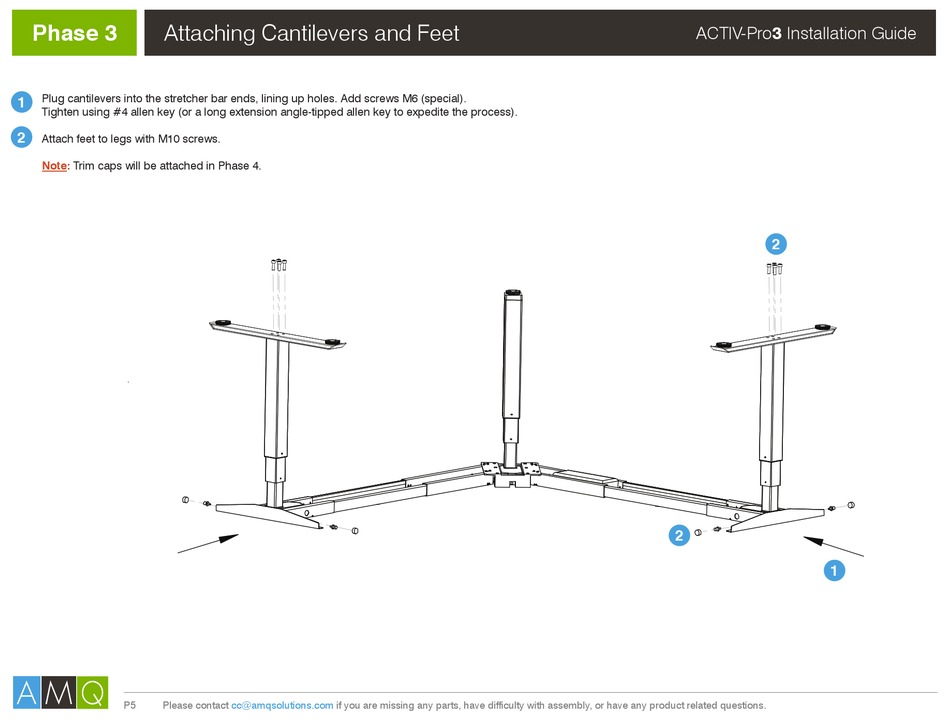 Phase 3

Attaching Cantilevers and Feet

ACTIV-Pro3 Installation Guide

1 Plug cantilevers into the stretcher bar ends, lining up holes. Add screws M6 (special). Tighten using #4 allen key (or a long extension angle-tipped allen key to expedite the process).

2 Attach feet to legs with M10 screws.

Note: Trim caps will be attached in Phase 4.

2

2

1

AMQ

P5 Please contact cc@amqsolutions.com if you are missing any parts, have difficulty with assembly, or have any product related questions.