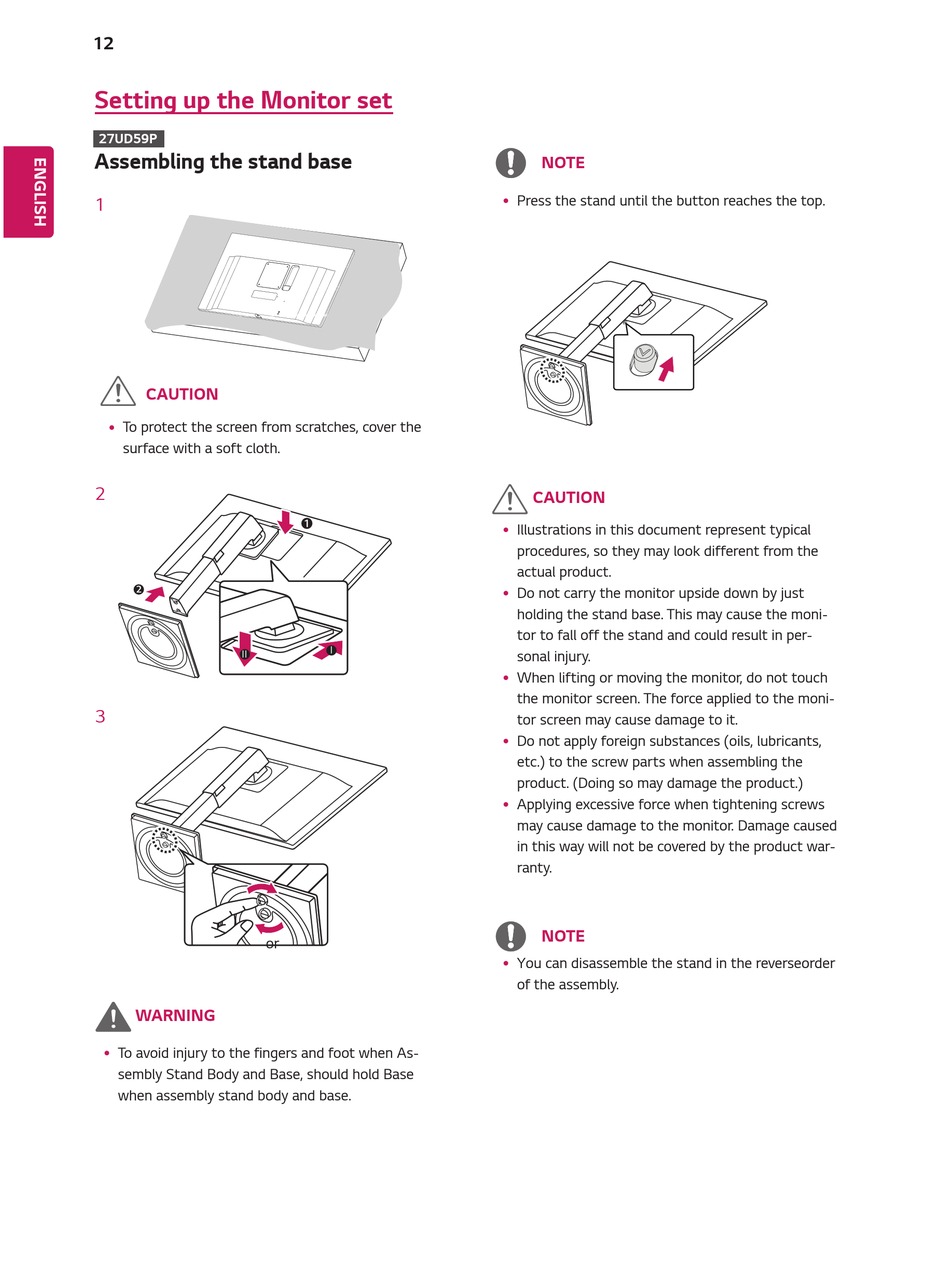 12

ENGLISH

Setting up the Monitor set

27UD59P

Assembling the stand base

1

CAUTION

• To protect the screen from scratches, cover the surface with a soft cloth.

2

❶

❷

Ⅱ

Ⅰ

3

or

WARNING

• To avoid injury to the fingers and foot when Assembly Stand Body and Base, should hold Base when assembly stand body and base.

NOTE

• Press the stand until the button reaches the top.

CAUTION

• Illustrations in this document represent typical procedures, so they may look different from the actual product.
• Do not carry the monitor upside down by just holding the stand base. This may cause the monitor to fall off the stand and could result in personal injury.
• When lifting or moving the monitor, do not touch the monitor screen. The force applied to the monitor screen may cause damage to it.
• Do not apply foreign substances (oils, lubricants, etc.) to the screw parts when assembling the product. (Doing so may damage the product.)
• Applying excessive force when tightening screws may cause damage to the monitor. Damage caused in this way will not be covered by the product warranty.

NOTE

• You can disassemble the stand in the reverseorder of the assembly.