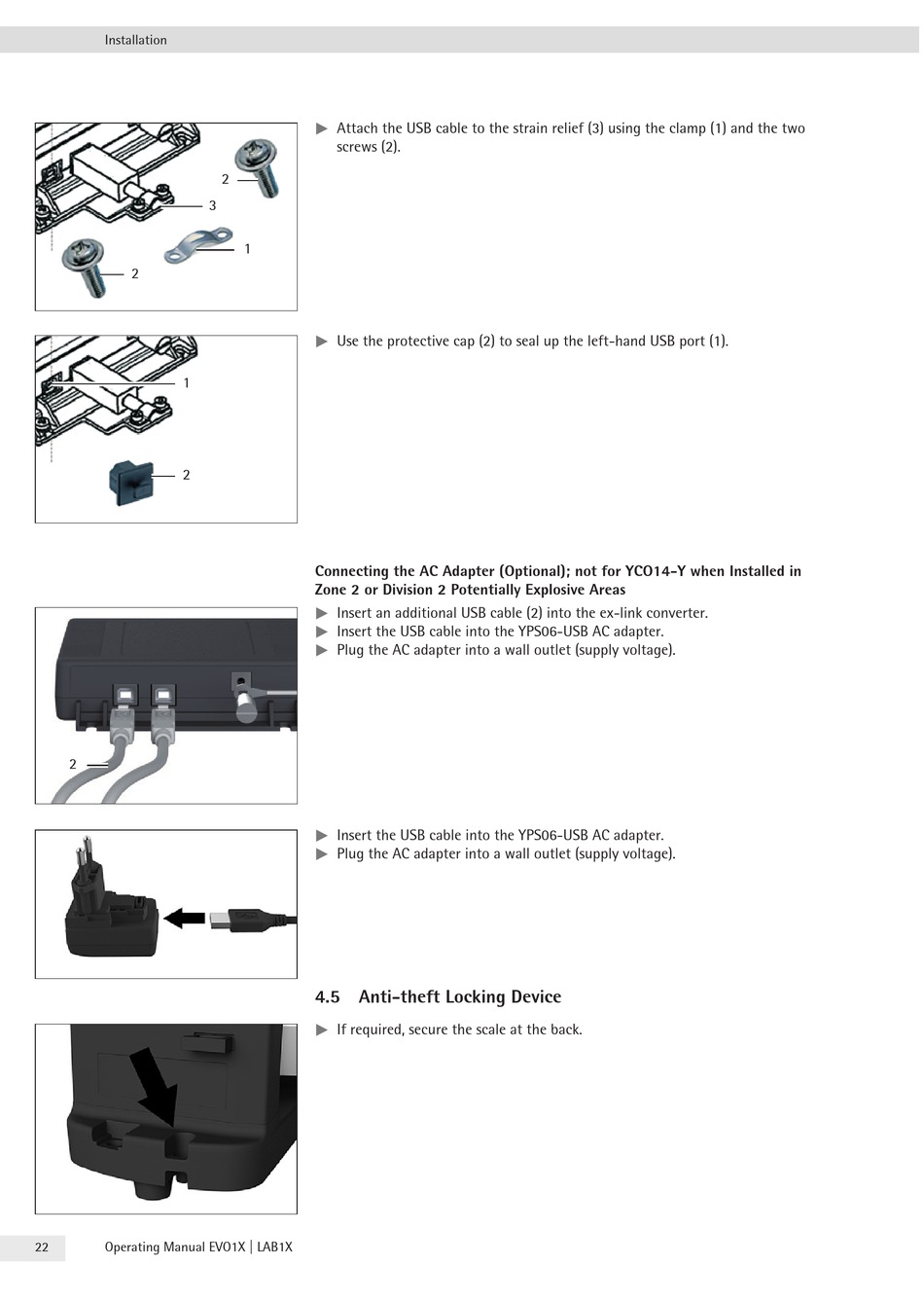 Installation

2
3
1
2

▶ Attach the USB cable to the strain relief (3) using the clamp (1) and the two screws (2).

1
2

▶ Use the protective cap (2) to seal up the left-hand USB port (1).

**Connecting the AC Adapter (Optional); not for YCO14-Y when Installed in Zone 2 or Division 2 Potentially Explosive Areas**

2

▶ Insert an additional USB cable (2) into the ex-link converter.
▶ Insert the USB cable into the YPS06-USB AC adapter.
▶ Plug the AC adapter into a wall outlet (supply voltage).

▶ Insert the USB cable into the YPS06-USB AC adapter.
▶ Plug the AC adapter into a wall outlet (supply voltage).

4.5 Anti-theft Locking Device

▶ If required, secure the scale at the back.

22 Operating Manual EVO1X | LAB1X