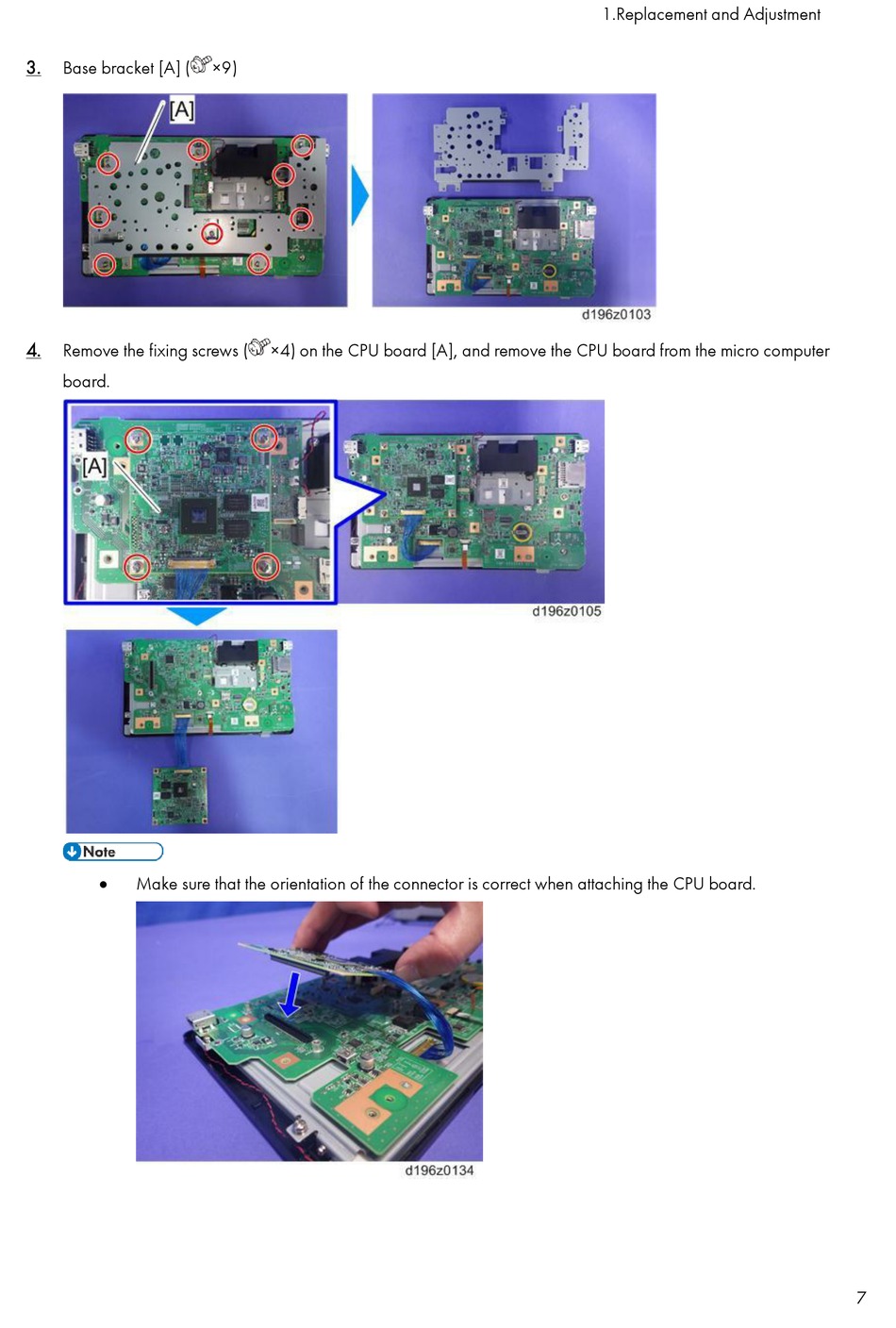 1.Replacement and Adjustment

3. Base bracket [A] (×9)

[A]

d196z0103

4. Remove the fixing screws (×4) on the CPU board [A], and remove the CPU board from the micro computer board.

[A]

d196z0105

Note

• Make sure that the orientation of the connector is correct when attaching the CPU board.

d196z0134

7