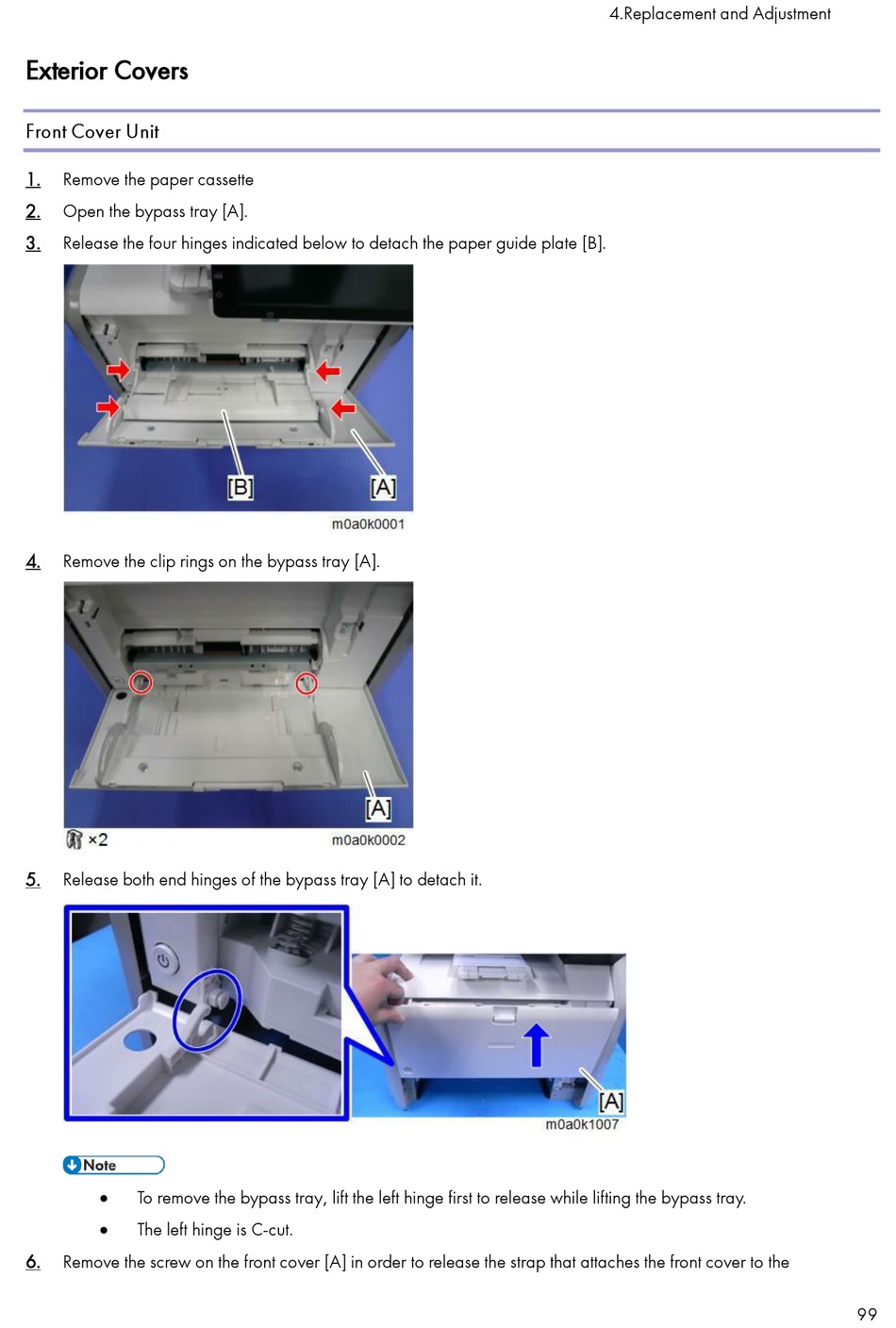 4.Replacement and Adjustment

Exterior Covers

Front Cover Unit

1. Remove the paper cassette

2. Open the bypass tray [A].

3. Release the four hinges indicated below to detach the paper guide plate [B].

[B] [A]

m0a0k0001

4. Remove the clip rings on the bypass tray [A].

[A]

×2 m0a0k0002

5. Release both end hinges of the bypass tray [A] to detach it.

[A]

m0a0k1007

Note

• To remove the bypass tray, lift the left hinge first to release while lifting the bypass tray.

• The left hinge is C-cut.

6. Remove the screw on the front cover [A] in order to release the strap that attaches the front cover to the

99