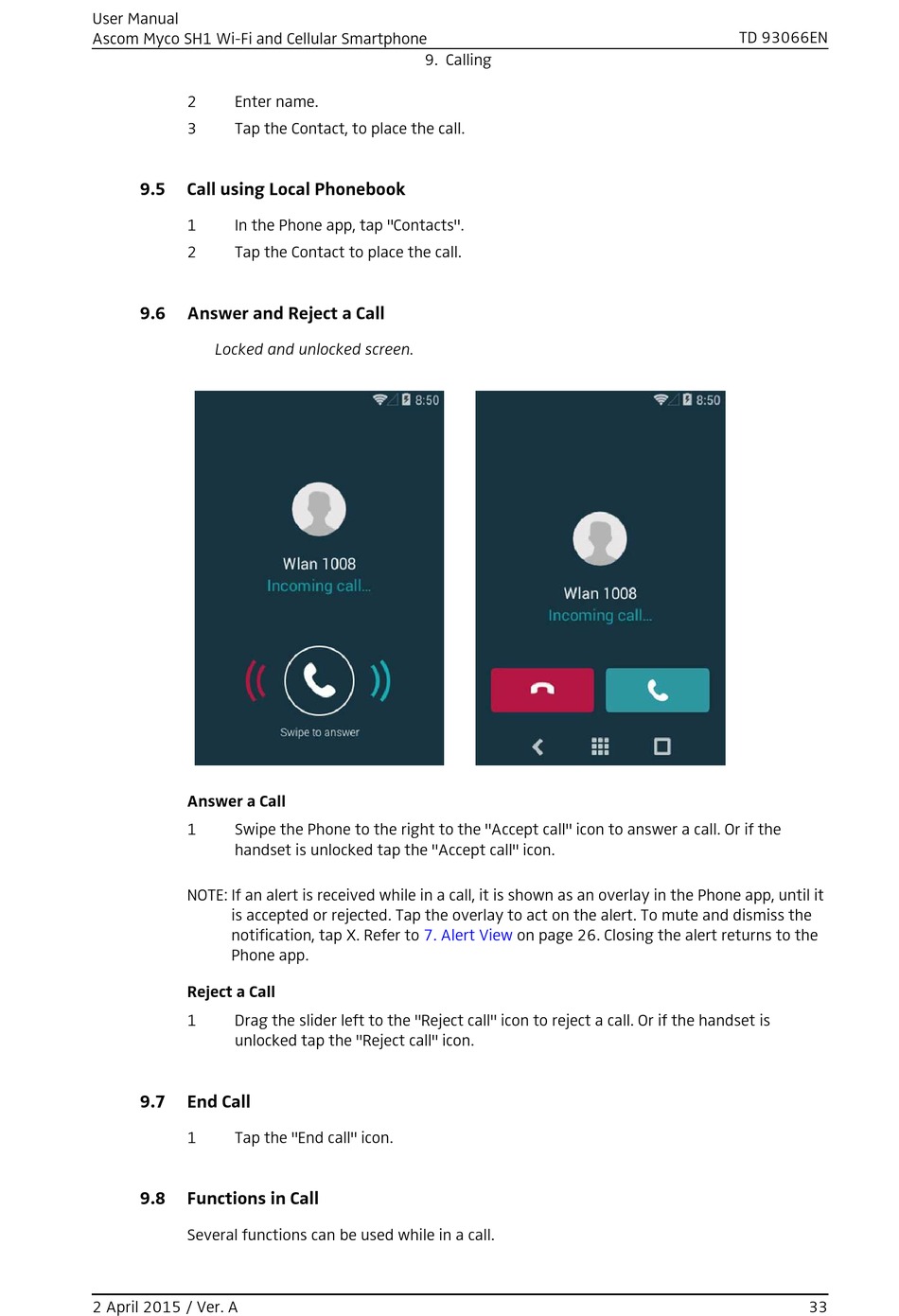 User Manual
Ascom Myco SH1 Wi-Fi and Cellular Smartphone TD 93066EN
9. Calling

2 Enter name.
3 Tap the Contact, to place the call.

9.5 Call using Local Phonebook

1 In the Phone app, tap "Contacts".
2 Tap the Contact to place the call.

9.6 Answer and Reject a Call

Locked and unlocked screen.

8:50

Wlan 1008
Incoming call...

Swipe to answer

8:50

Wlan 1008
Incoming call...

Answer a Call

1 Swipe the Phone to the right to the "Accept call" icon to answer a call. Or if the handset is unlocked tap the "Accept call" icon.

NOTE: If an alert is received while in a call, it is shown as an overlay in the Phone app, until it is accepted or rejected. Tap the overlay to act on the alert. To mute and dismiss the notification, tap X. Refer to 7. Alert View on page 26. Closing the alert returns to the Phone app.

Reject a Call

1 Drag the slider left to the "Reject call" icon to reject a call. Or if the handset is unlocked tap the "Reject call" icon.

9.7 End Call

1 Tap the "End call" icon.

9.8 Functions in Call

Several functions can be used while in a call.

2 April 2015 / Ver. A 33