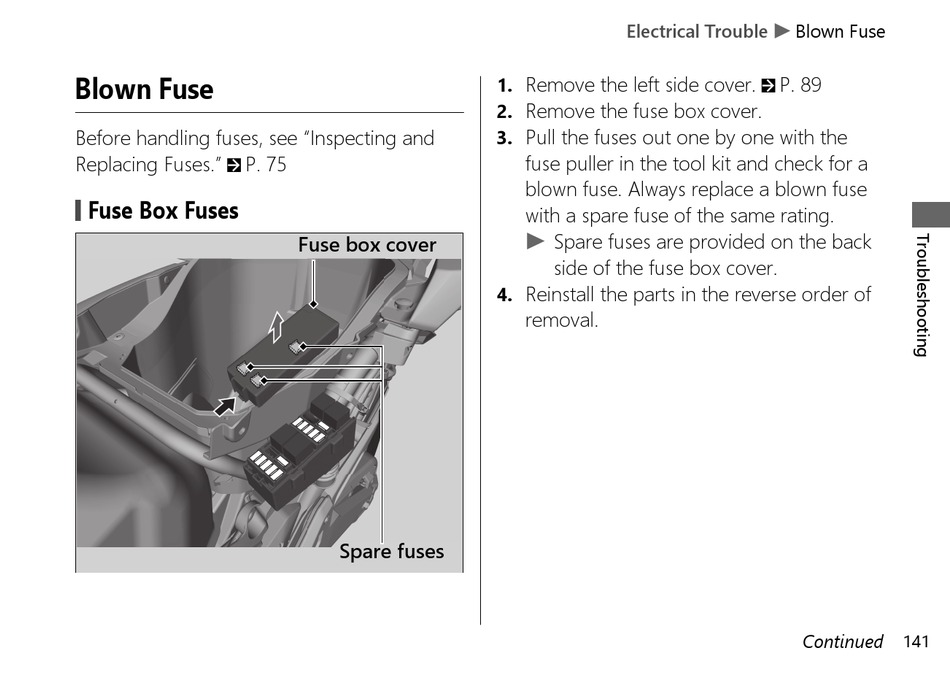 Electrical Trouble ▶ Blown Fuse

Blown Fuse

Before handling fuses, see "Inspecting and Replacing Fuses." P. 75

Fuse Box Fuses

Fuse box cover

Spare fuses

1. Remove the left side cover. P. 89
2. Remove the fuse box cover.
3. Pull the fuses out one by one with the fuse puller in the tool kit and check for a blown fuse. Always replace a blown fuse with a spare fuse of the same rating.
▶ Spare fuses are provided on the back side of the fuse box cover.
4. Reinstall the parts in the reverse order of removal.

Troubleshooting

Continued 141